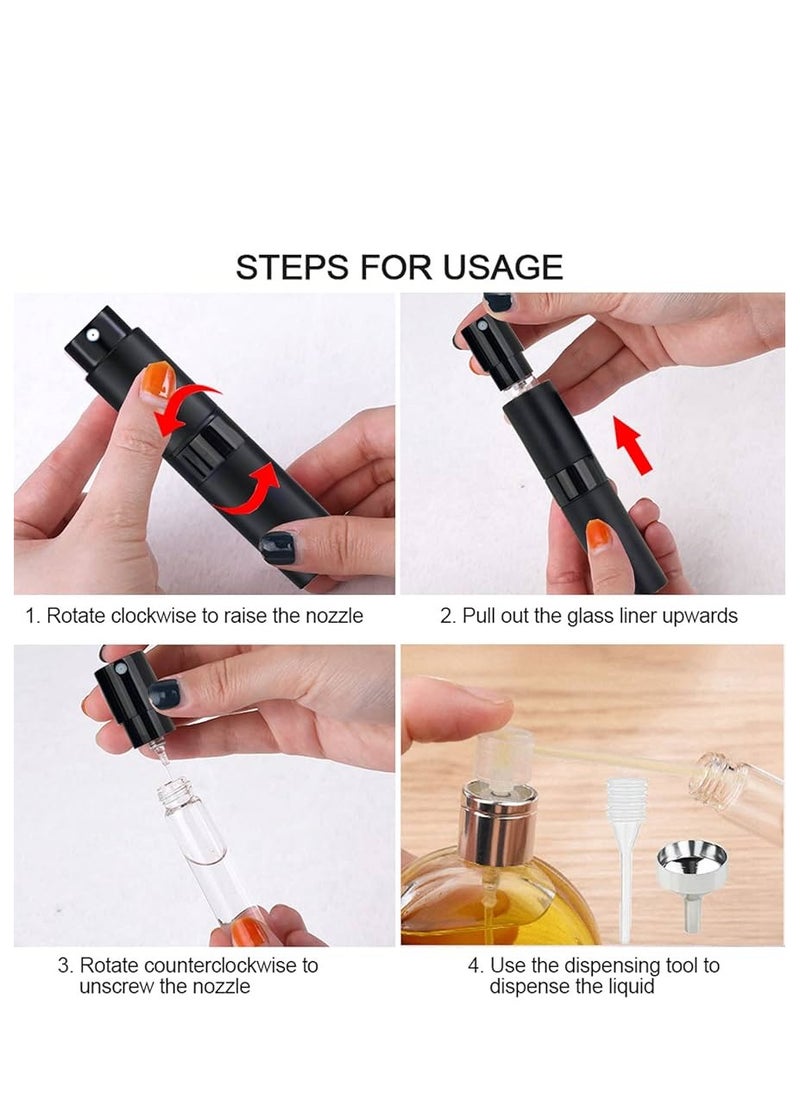 STEPS FOR USAGE

1. Rotate clockwise to raise the nozzle

2. Pull out the glass liner upwards

3. Rotate counterclockwise to unscrew the nozzle

4. Use the dispensing tool to dispense the liquid