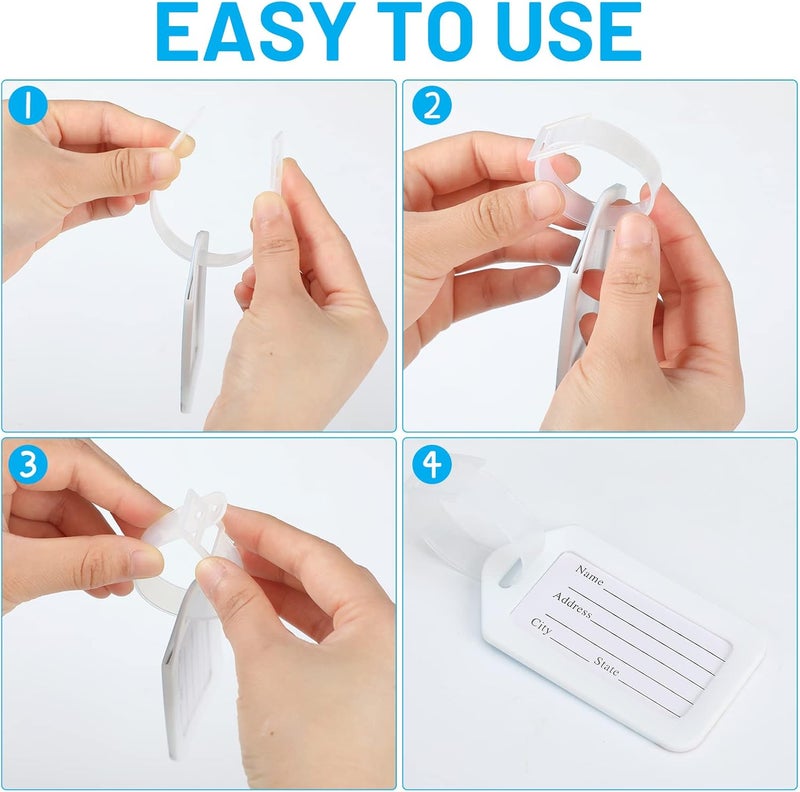 EASY TO USE

1

2

3

4

Name

Address

City

State