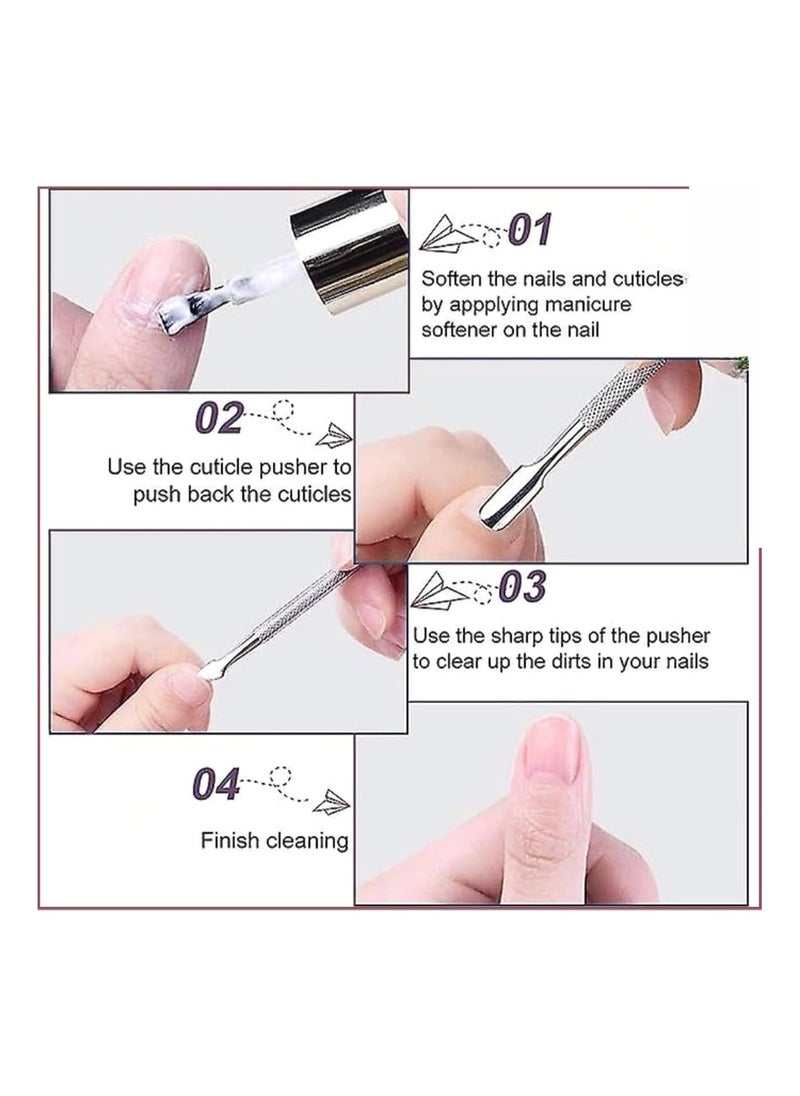 01

Soften the nails and cuticles by appplying manicure softener on the nail

02

Use the cuticle pusher to push back the cuticles

03

Use the sharp tips of the pusher to clear up the dirts in your nails

04

Finish cleaning