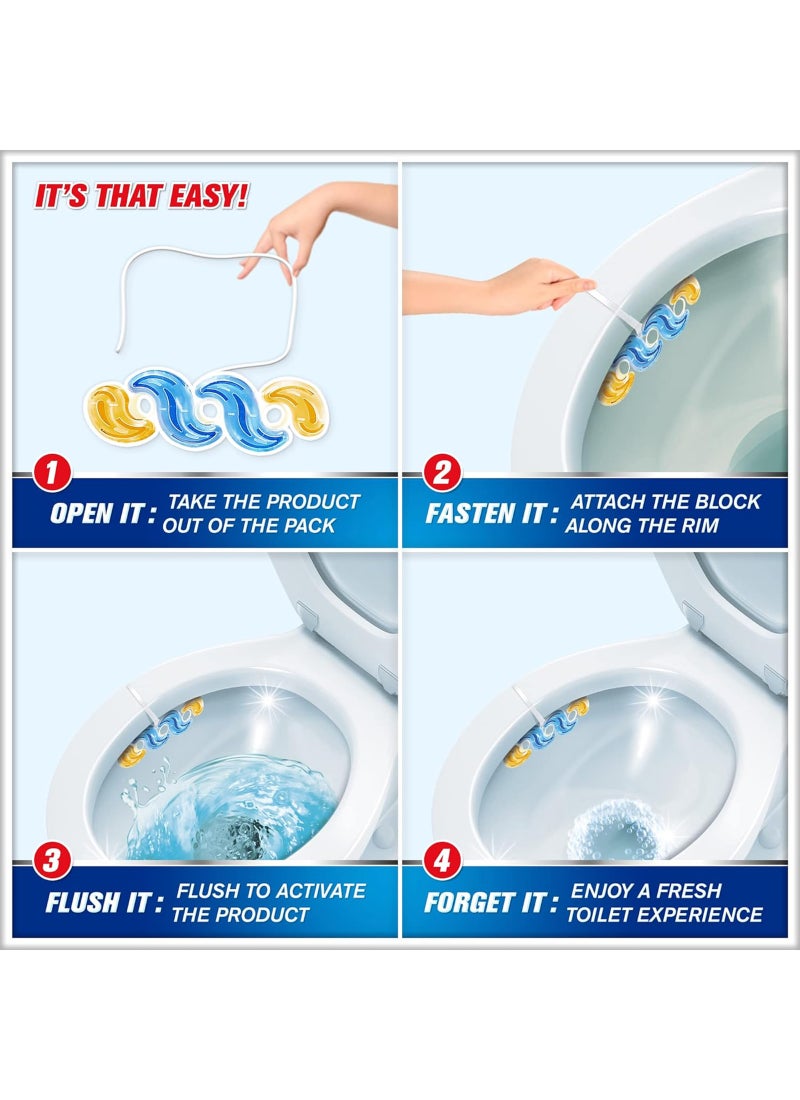 IT'S THAT EASY!

1
OPEN IT : TAKE THE PRODUCT OUT OF THE PACK

2
FASTEN IT : ATTACH THE BLOCK ALONG THE RIM

3
FLUSH IT : FLUSH TO ACTIVATE THE PRODUCT

4
FORGET IT : ENJOY A FRESH TOILET EXPERIENCE