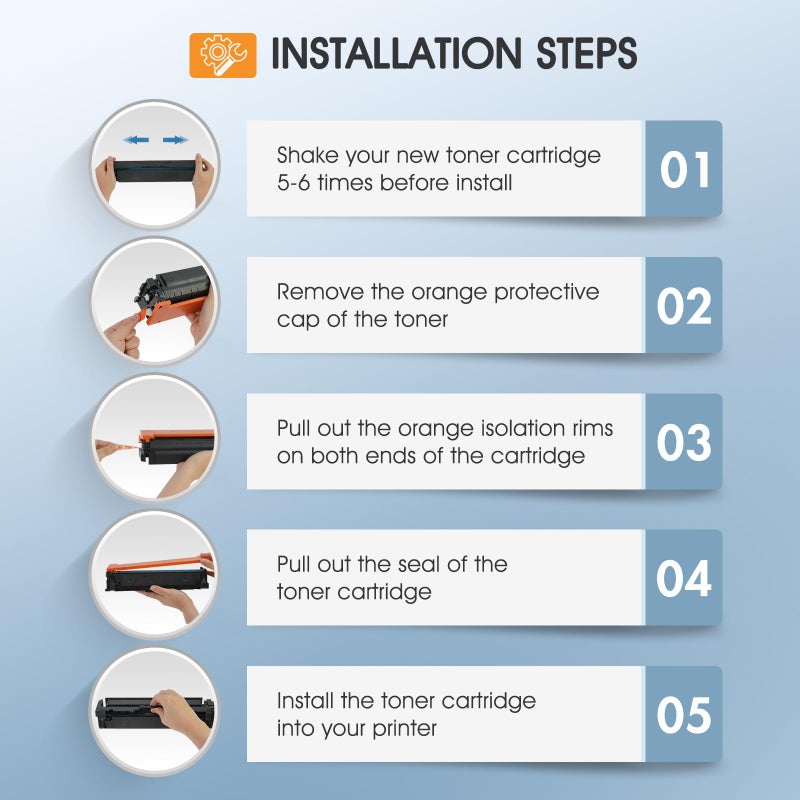 INSTALLATION STEPS

Shake your new toner cartridge 5-6 times before install

01

Remove the orange protective cap of the toner

02

Pull out the orange isolation rims on both ends of the cartridge

03

Pull out the seal of the toner cartridge

04

Install the toner cartridge into your printer

05