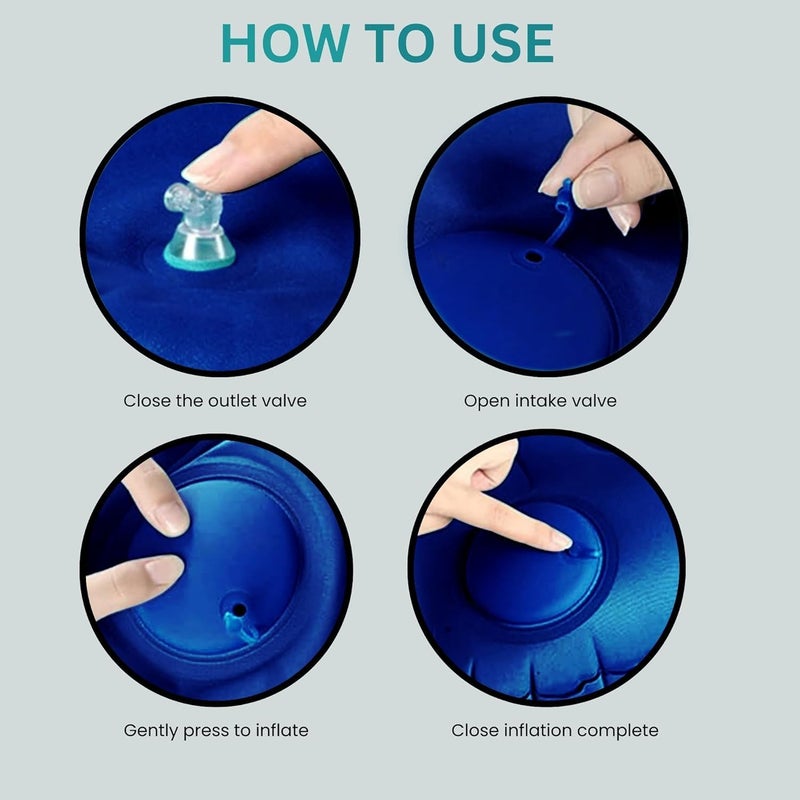 HOW TO USE

Close the outlet valve

Open intake valve

Gently press to inflate

Close inflation complete