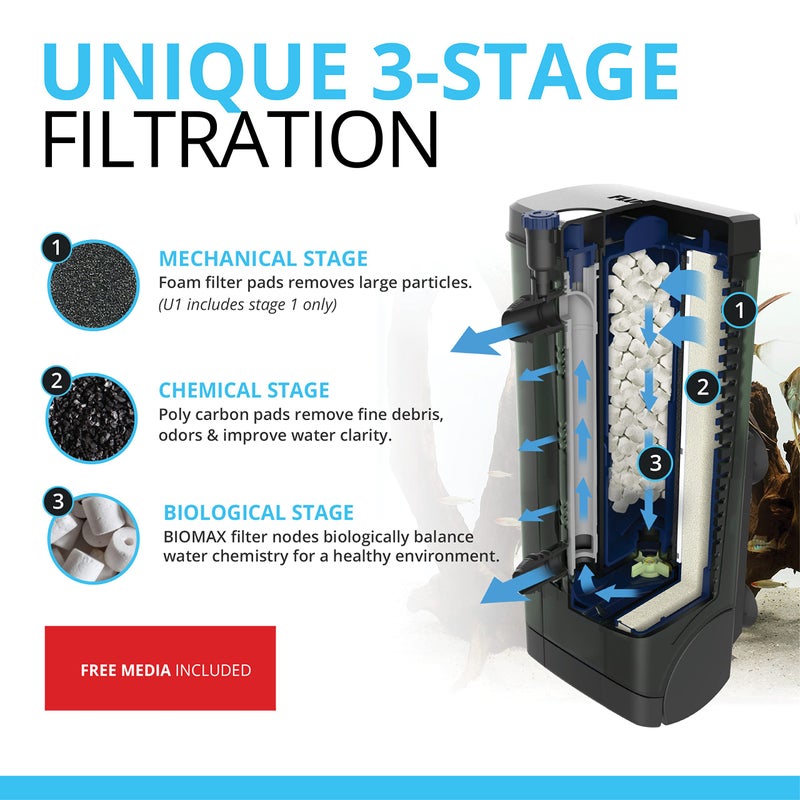 UNIQUE 3-STAGE FILTRATION

1

MECHANICAL STAGE
Foam filter pads removes large particles.
(U1 includes stage 1 only)

2

CHEMICAL STAGE
Poly carbon pads remove fine debris, odors & improve water clarity.

3

BIOLOGICAL STAGE
BIOMAX filter nodes biologically balance water chemistry for a healthy environment.

FREE MEDIA INCLUDED

1
2
3