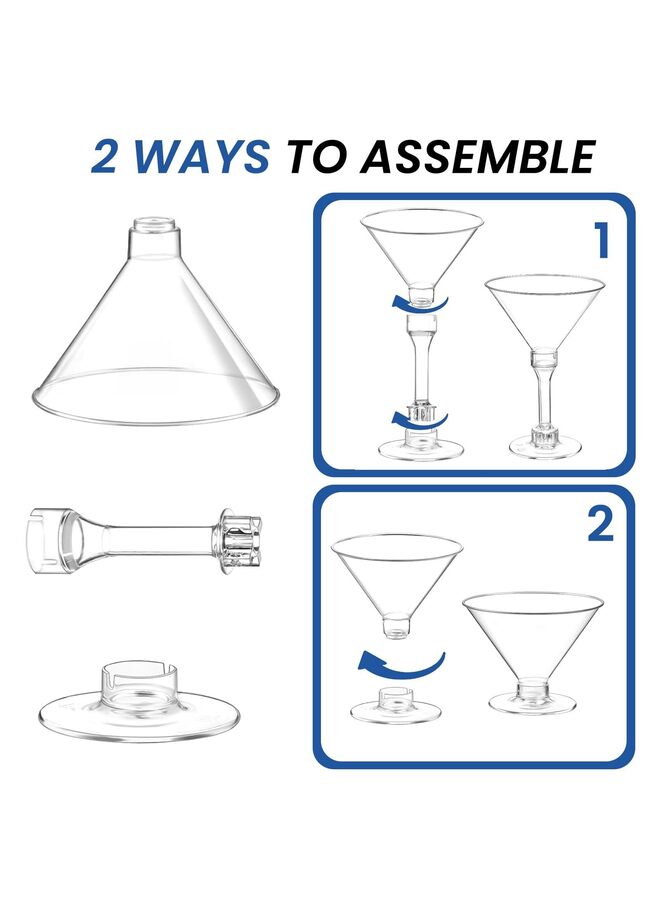 2 WAYS TO ASSEMBLE

1

2