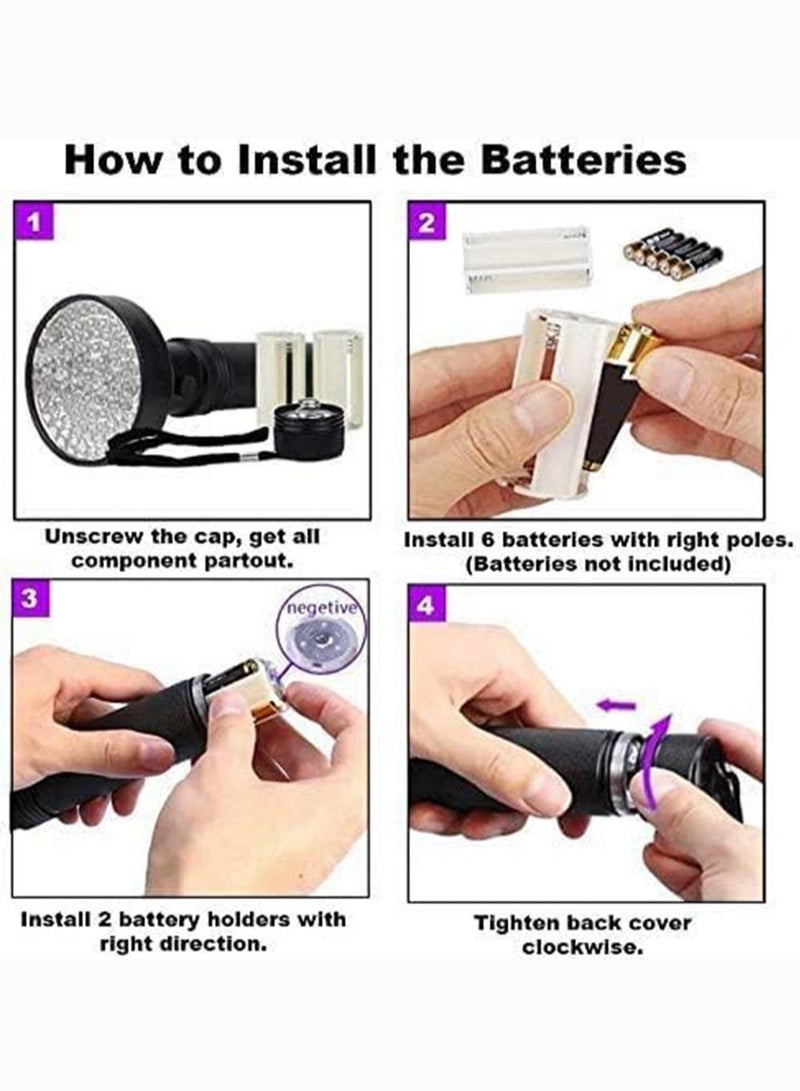 How to Install the Batteries

1

Unscrew the cap, get all component partout.

2

Install 6 batteries with right poles. (Batteries not included)

3

negetive

Install 2 battery holders with right direction.

4

Tighten back cover clockwise.