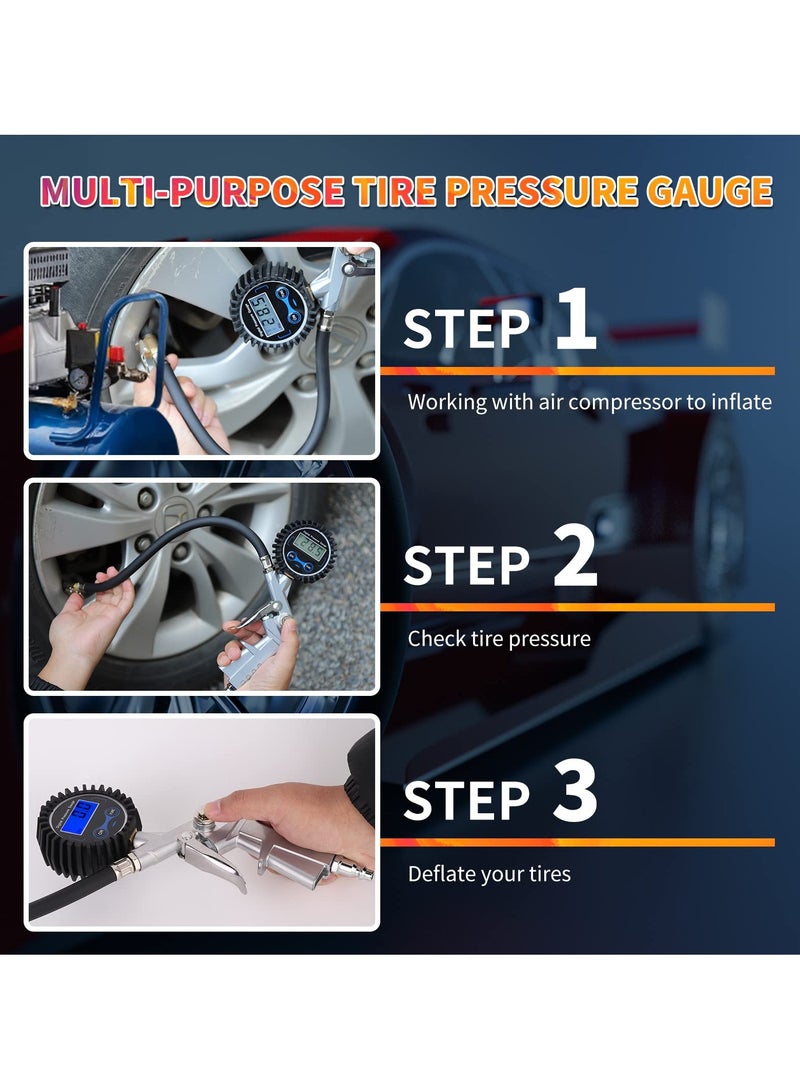 MULTI-PURPOSE TIRE PRESSURE GAUGE

STEP 1

Working with air compressor to inflate

STEP 2

Check tire pressure

STEP 3

Deflate your tires