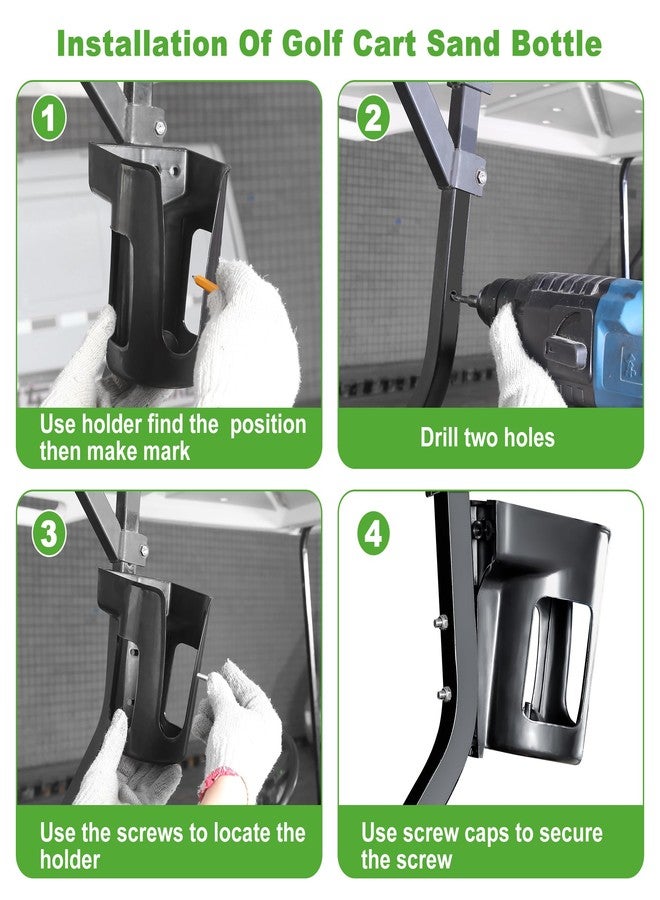 Installation Of Golf Cart Sand Bottle

1

Use holder find the position then make mark

2

Drill two holes

3

Use the screws to locate the holder

4

Use screw caps to secure the screw