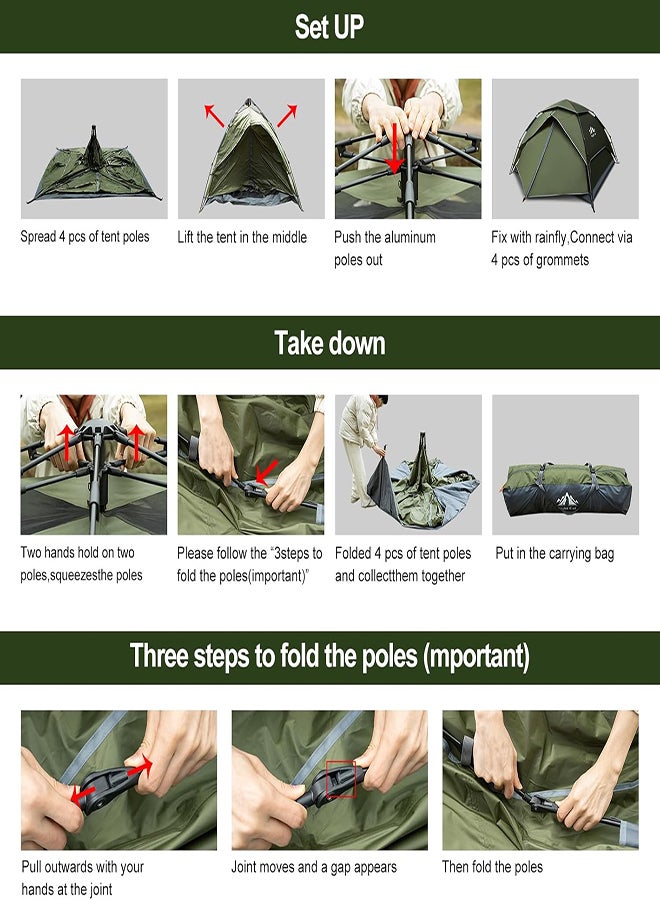 Set UP

Spread 4 pcs of tent poles

Lift the tent in the middle

Push the aluminum poles out

Fix with rainfly,Connect via 4 pcs of grommets

Take down

Two hands hold on two poles,squeezesthe poles

Please follow the "3steps to fold the poles(important)"

Folded 4 pcs of tent poles and collectthem together

Put in the carrying bag

Three steps to fold the poles (mportant)

Pull outwards with your hands at the joint

Joint moves and a gap appears

Then fold the poles