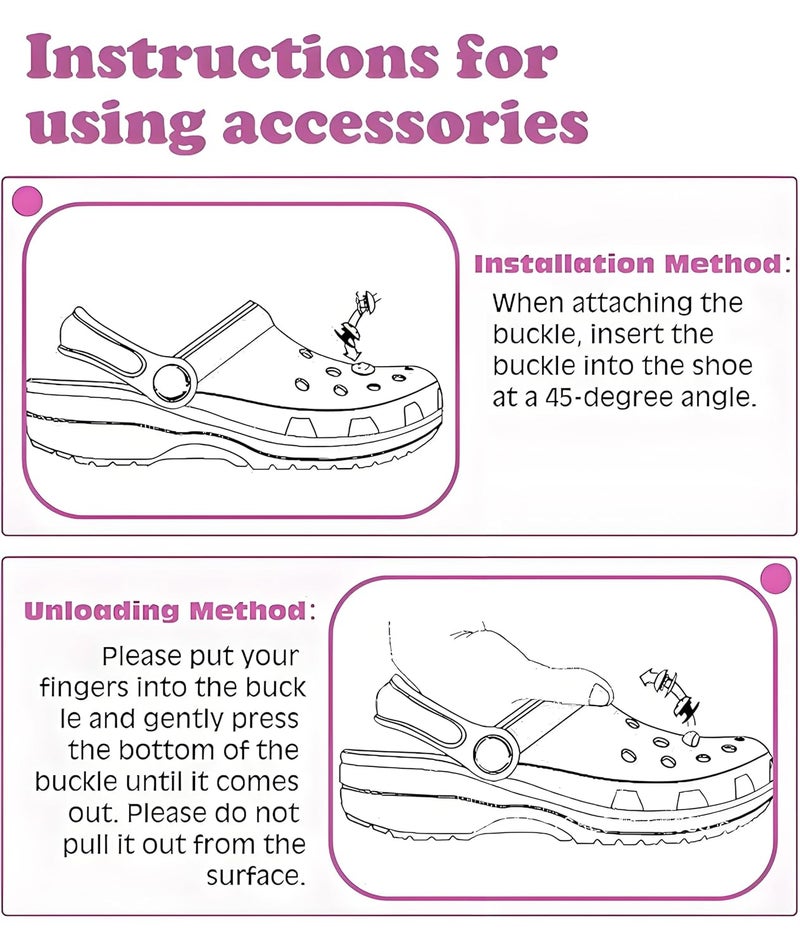 Instructions for using accessories

Installation Method:
When attaching the buckle, insert the buckle into the shoe at a 45-degree angle.

Unloading Method:
Please put your fingers into the buck le and gently press the bottom of the buckle until it comes out. Please do not pull it out from the surface.