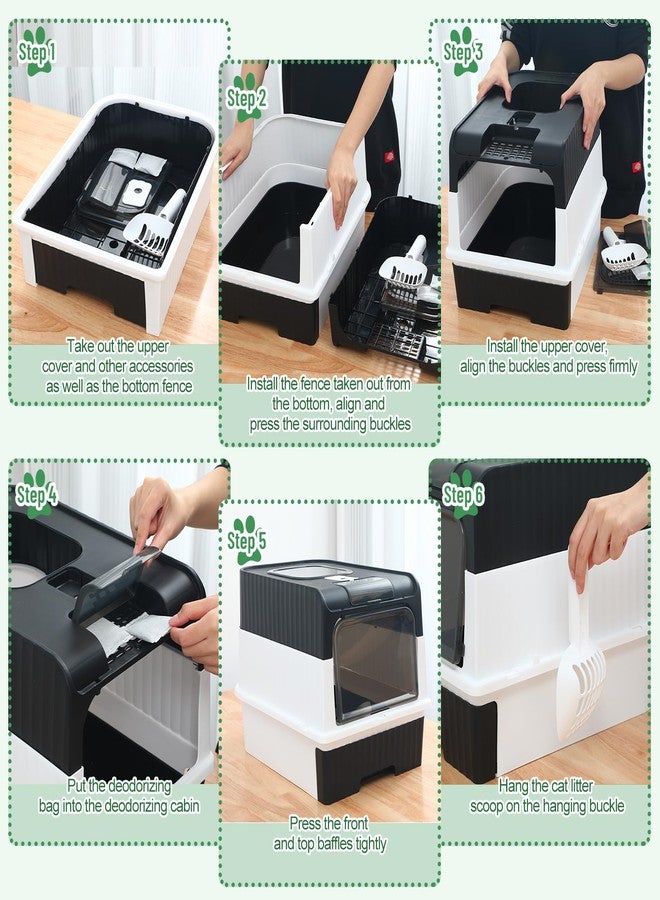 Step 1

Take out the upper cover and other accessories as well as the bottom fence

Step 2

Install the fence taken out from the bottom, align and press the surrounding buckles

Step 3

Install the upper cover, align the buckles and press firmly

Step 4

Put the deodorizing bag into the deodorizing cabin

Step 5

Press the front and top baffles tightly

Step 6

Hang the cat litter scoop on the hanging buckle