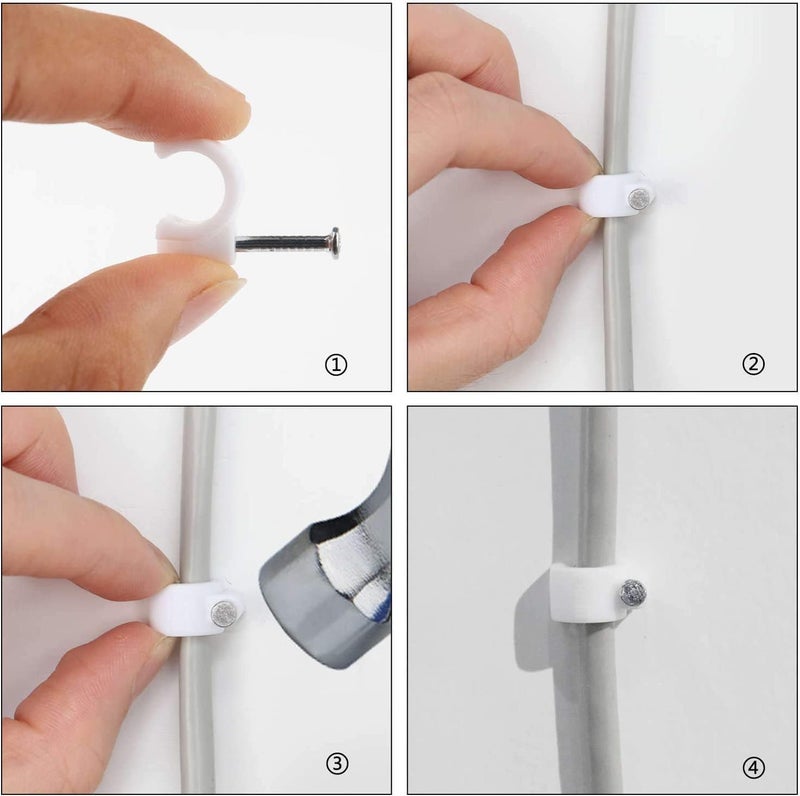 ①

②

③

④