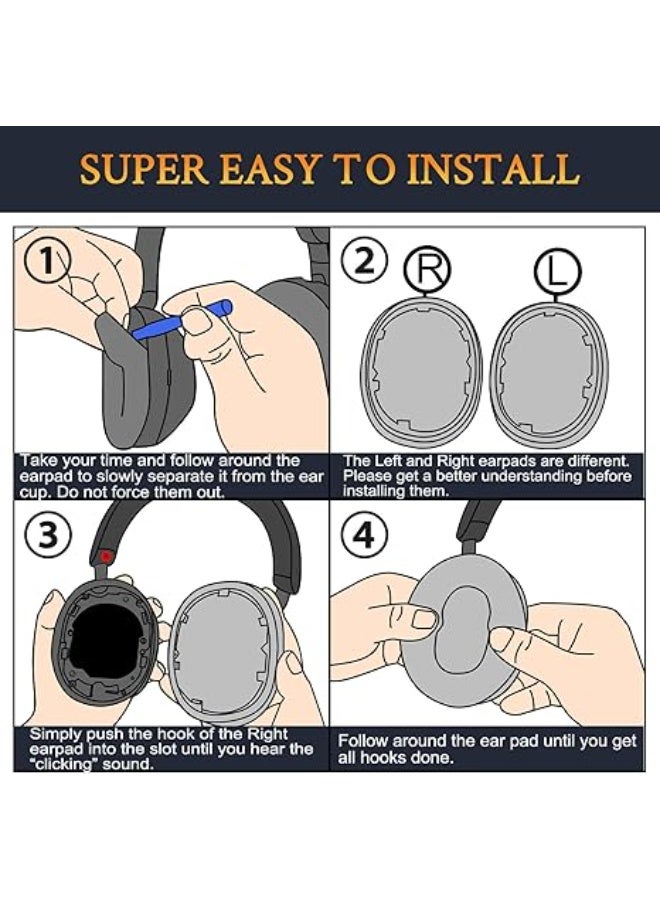 SUPER EASY TO INSTALL

1

Take your time and follow around the earpad to slowly separate it from the ear cup. Do not force them out.

2 R L

The Left and Right earpads are different. Please get a better understanding before installing them.

3

Simply push the hook of the Right earpad into the slot until you hear the "clicking" sound.

4

Follow around the ear pad until you get all hooks done.