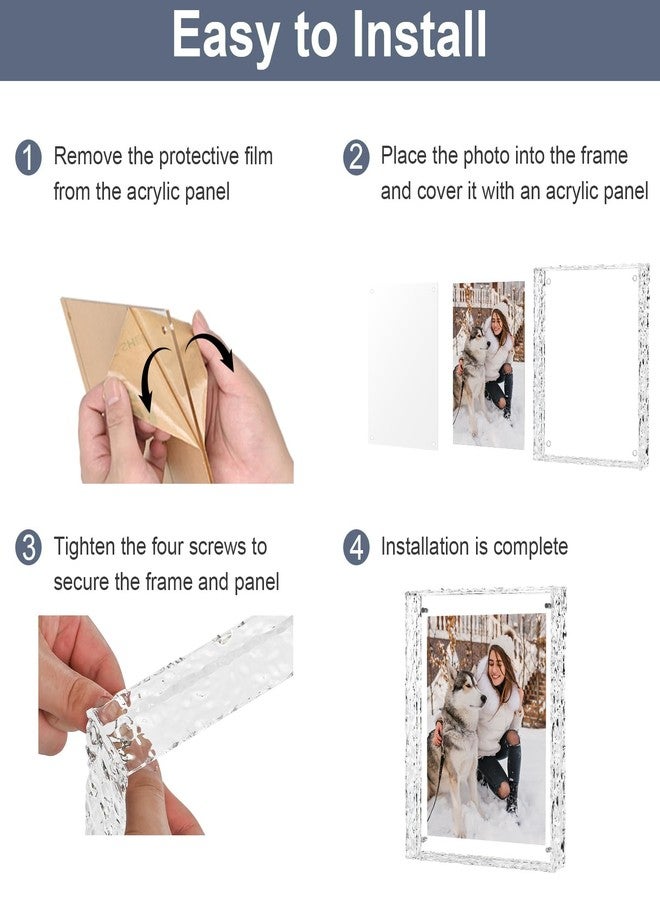 Easy to Install

1 Remove the protective film from the acrylic panel

2 Place the photo into the frame and cover it with an acrylic panel

3 Tighten the four screws to secure the frame and panel

4 Installation is complete