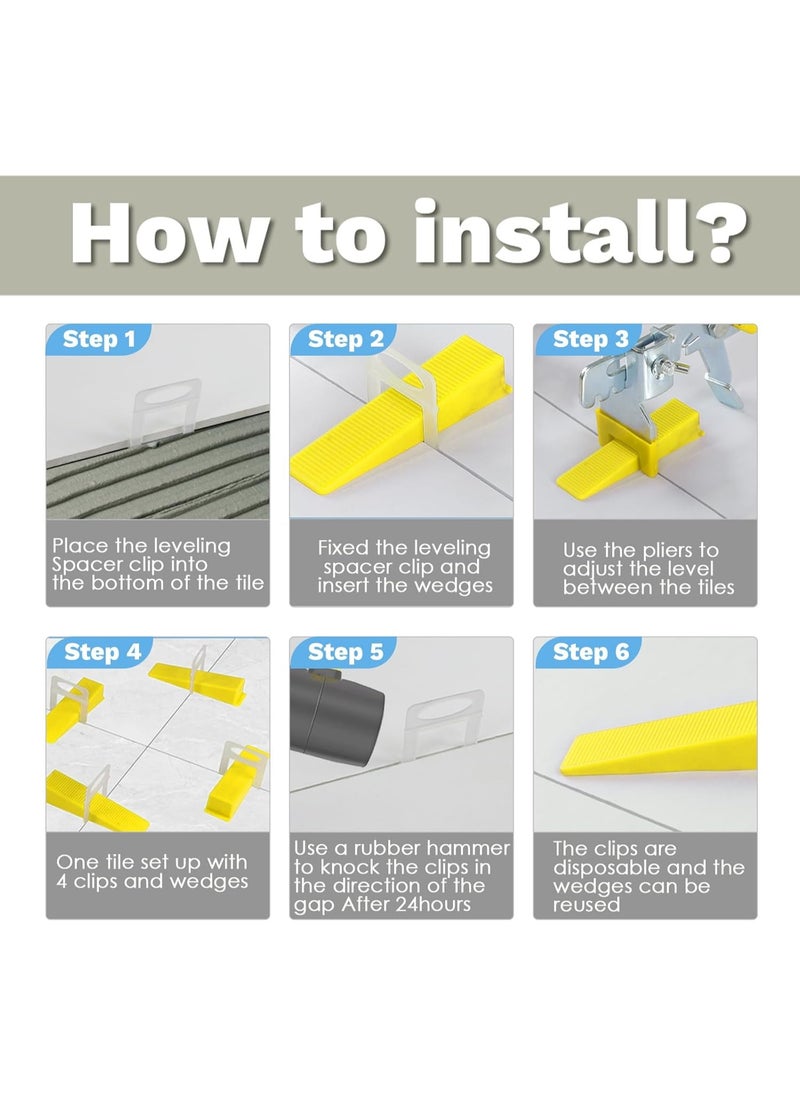 How to install?

Step 1

Place the leveling Spacer clip into the bottom of the tile

Step 2

Fixed the leveling spacer clip and insert the wedges

Step 3

Use the pliers to adjust the level between the tiles

Step 4

One tile set up with 4 clips and wedges

Step 5

Use a rubber hammer to knock the clips in the direction of the gap After 24hours

Step 6

The clips are disposable and the wedges can be reused