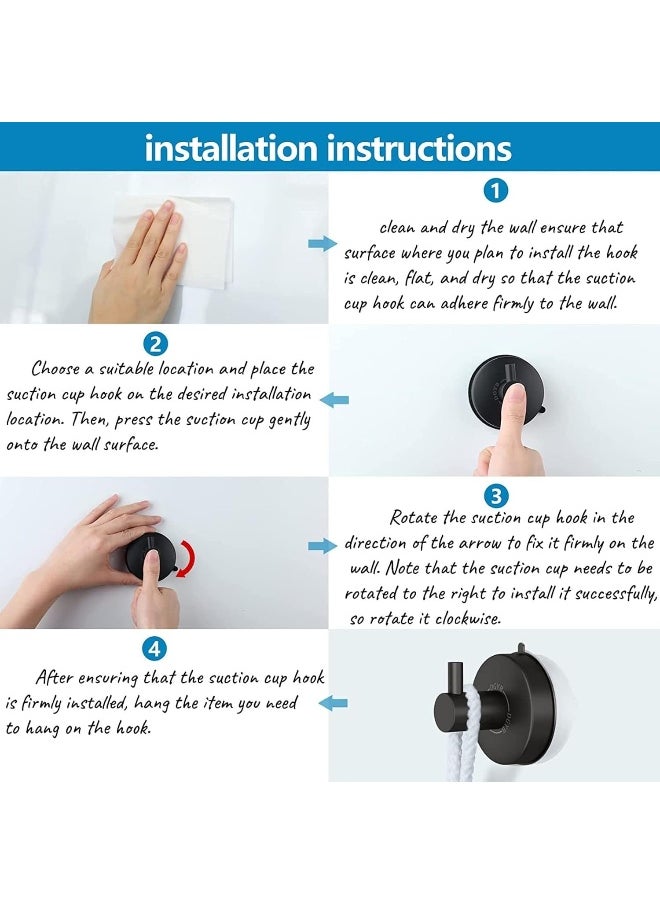 installation instructions

1

clean and dry the wall ensure that surface where you plan to install the hook is clean, flat, and dry so that the suction cup hook can adhere firmly to the wall.

2

Choose a suitable location and place the suction cup hook on the desired installation location. Then, press the suction cup gently onto the wall surface.

3

Rotate the suction cup hook in the direction of the arrow to fix it firmly on the wall. Note that the suction cup needs to be rotated to the right to install it successfully, so rotate it clockwise.

4

After ensuring that the suction cup hook is firmly installed, hang the item you need to hang on the hook.