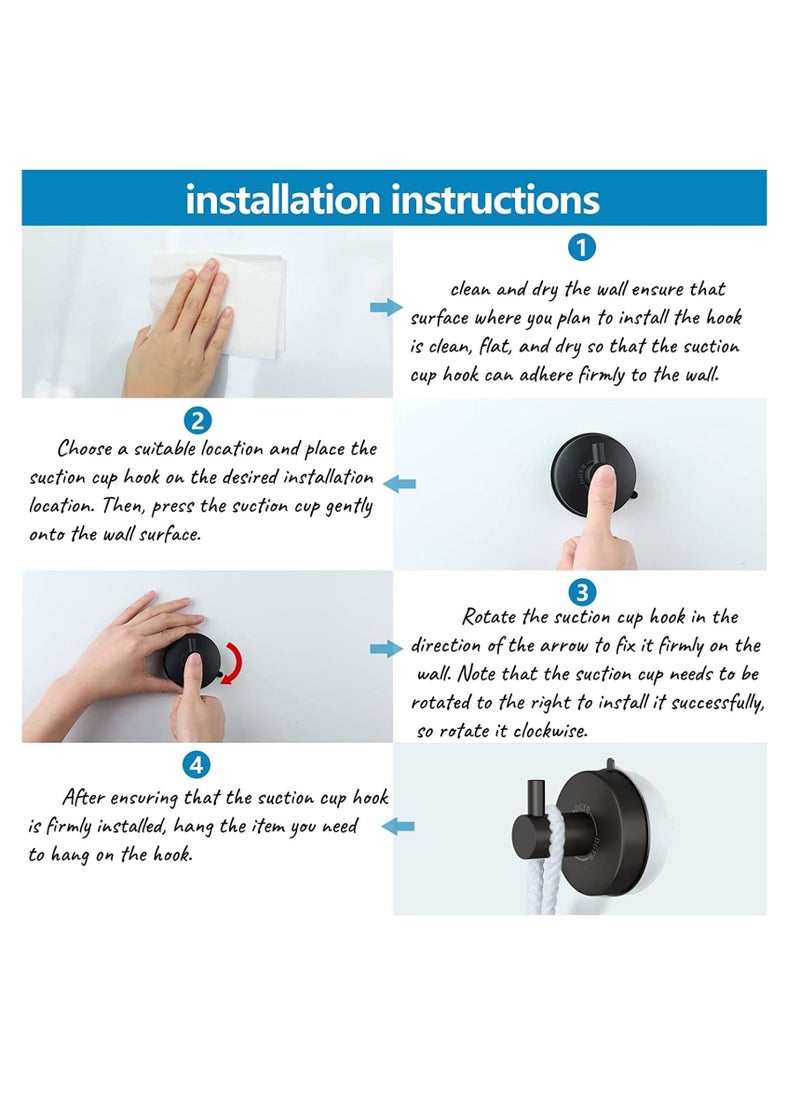 installation instructions

1

clean and dry the wall ensure that surface where you plan to install the hook is clean, flat, and dry so that the suction cup hook can adhere firmly to the wall.

2

Choose a suitable location and place the suction cup hook on the desired installation location. Then, press the suction cup gently onto the wall surface.

3

Rotate the suction cup hook in the direction of the arrow to fix it firmly on the wall. Note that the suction cup needs to be rotated to the right to install it successfully, so rotate it clockwise.

4

After ensuring that the suction cup hook is firmly installed, hang the item you need to hang on the hook.