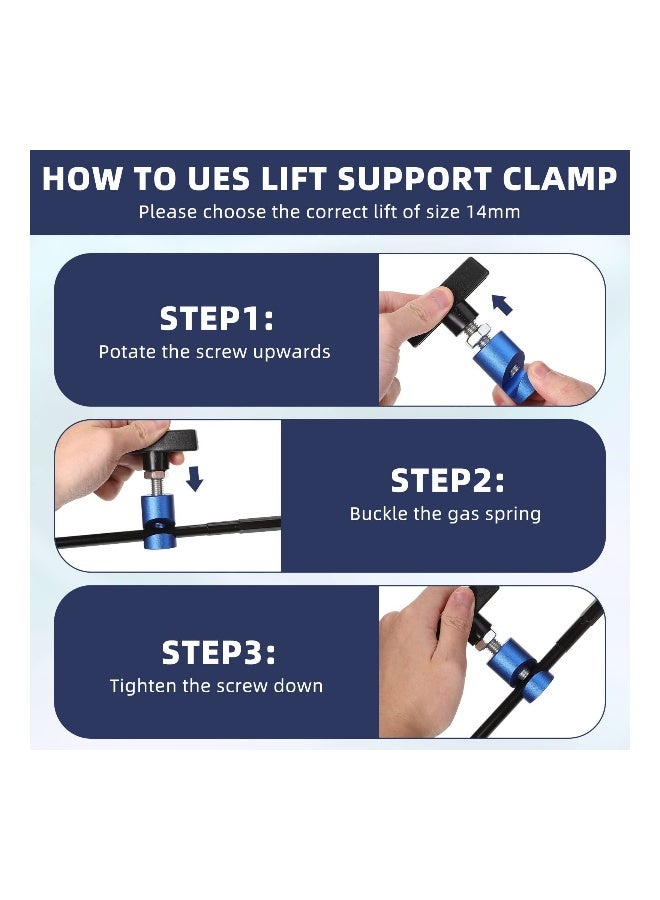 HOW TO UES LIFT SUPPORT CLAMP
Please choose the correct lift of size 14mm

STEP1:
Potate the screw upwards

STEP2:
Buckle the gas spring

STEP3:
Tighten the screw down