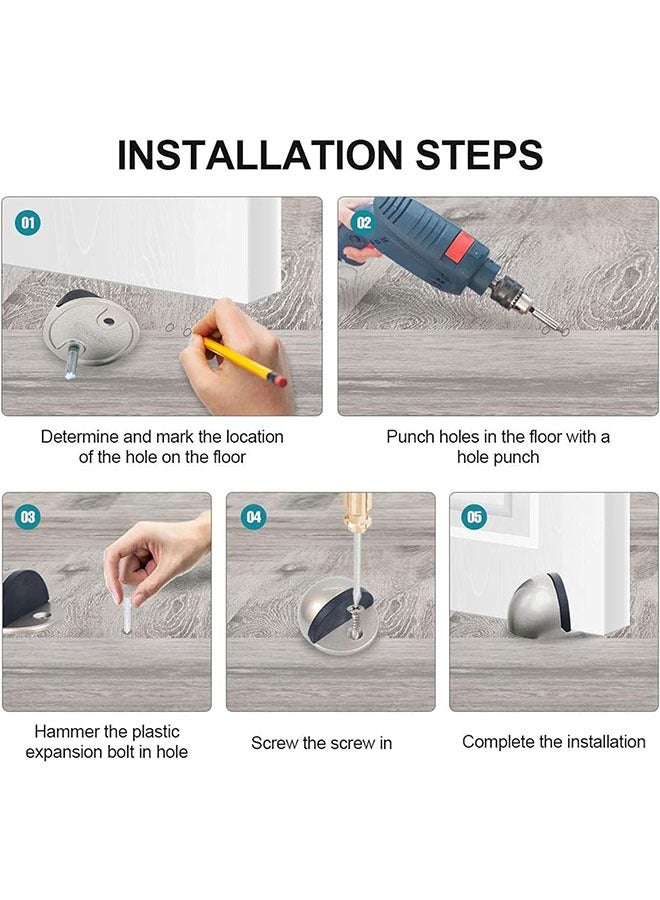 INSTALLATION STEPS

01

Determine and mark the location of the hole on the floor

02

Punch holes in the floor with a hole punch

03

Hammer the plastic expansion bolt in hole

04

Screw the screw in

05

Complete the installation