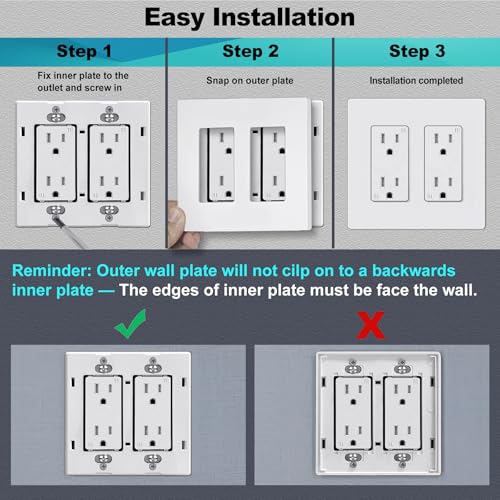 Easy Installation

Step 1

Fix inner plate to the outlet and screw in

Step 2

Snap on outer plate

Step 3

Installation completed

Reminder: Outer wall plate will not cilp on to a backwards inner plate — The edges of inner plate must be face the wall.