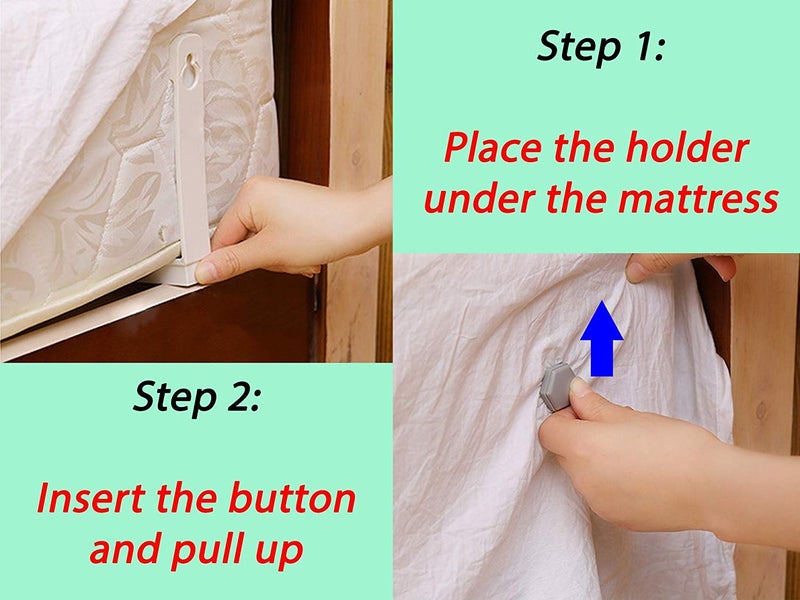 Step 1:

Place the holder under the mattress

Step 2:

Insert the button and pull up