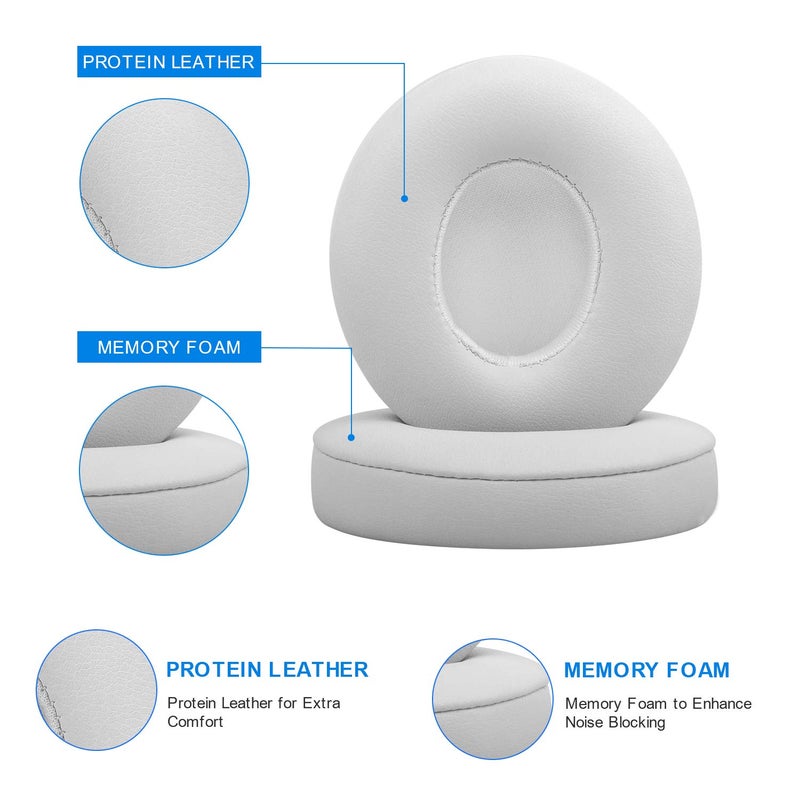 PROTEIN LEATHER

MEMORY FOAM

PROTEIN LEATHER

Protein Leather for Extra Comfort

MEMORY FOAM

Memory Foam to Enhance Noise Blocking