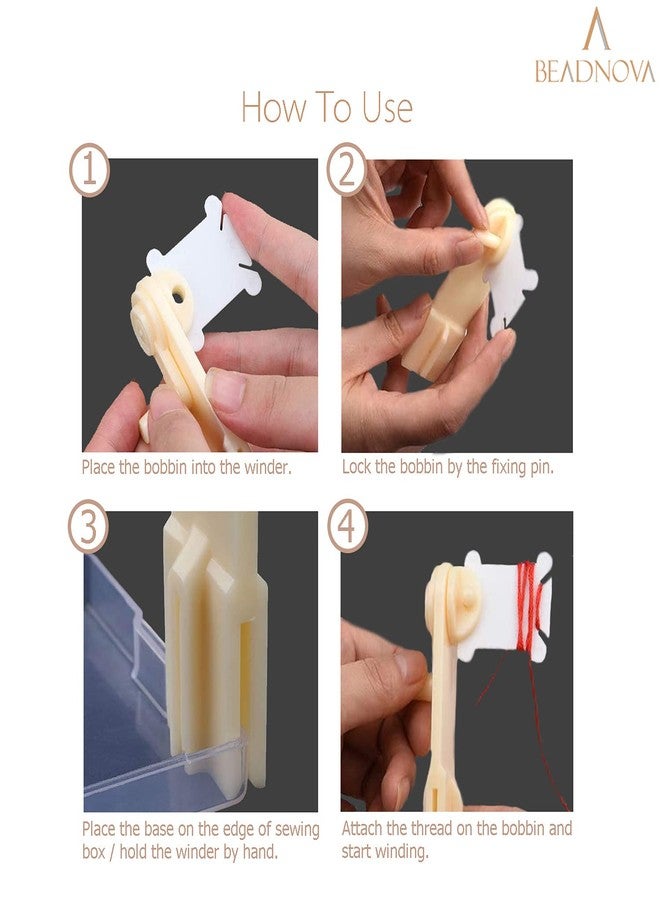 BEADNOVA

How To Use

1

Place the bobbin into the winder.

2

Lock the bobbin by the fixing pin.

3

Place the base on the edge of sewing box / hold the winder by hand.

4

Attach the thread on the bobbin and start winding.