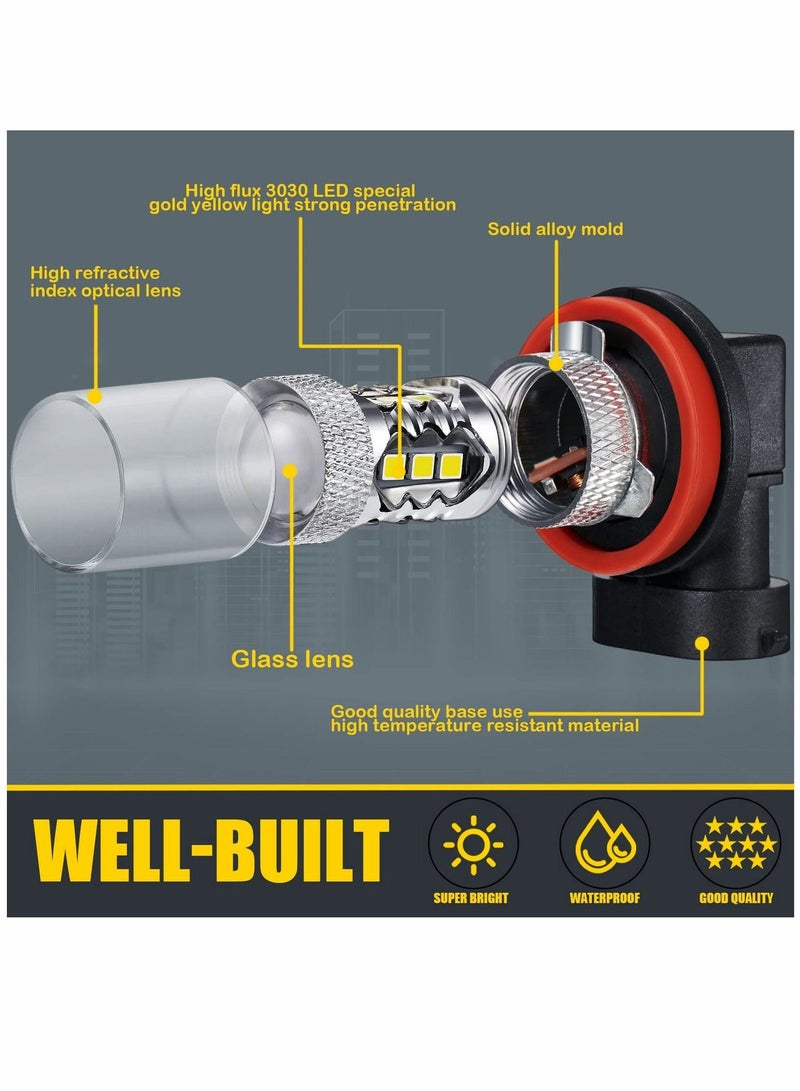 High flux 3030 LED special gold yellow light strong penetration

Solid alloy mold

High refractive index optical lens

Glass lens

Good quality base use high temperature resistant material

WELL-BUILT

SUPER BRIGHT

WATERPROOF

GOOD QUALITY