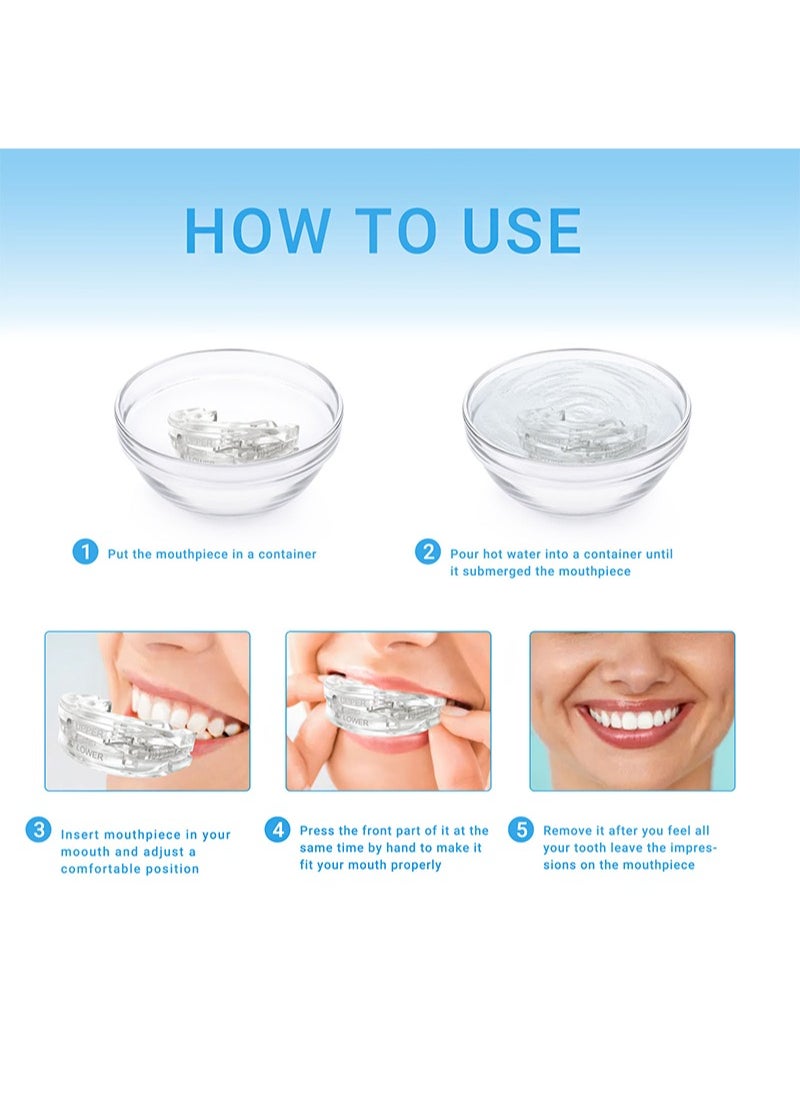 HOW TO USE

UPPER
LOWER

1 Put the mouthpiece in a container

2 Pour hot water into a container until it submerged the mouthpiece

UPPER
LOWER

UPPER
LOWER

3 Insert mouthpiece in your moouth and adjust a comfortable position

4 Press the front part of it at the same time by hand to make it fit your mouth properly

5 Remove it after you feel all your tooth leave the impressions on the mouthpiece