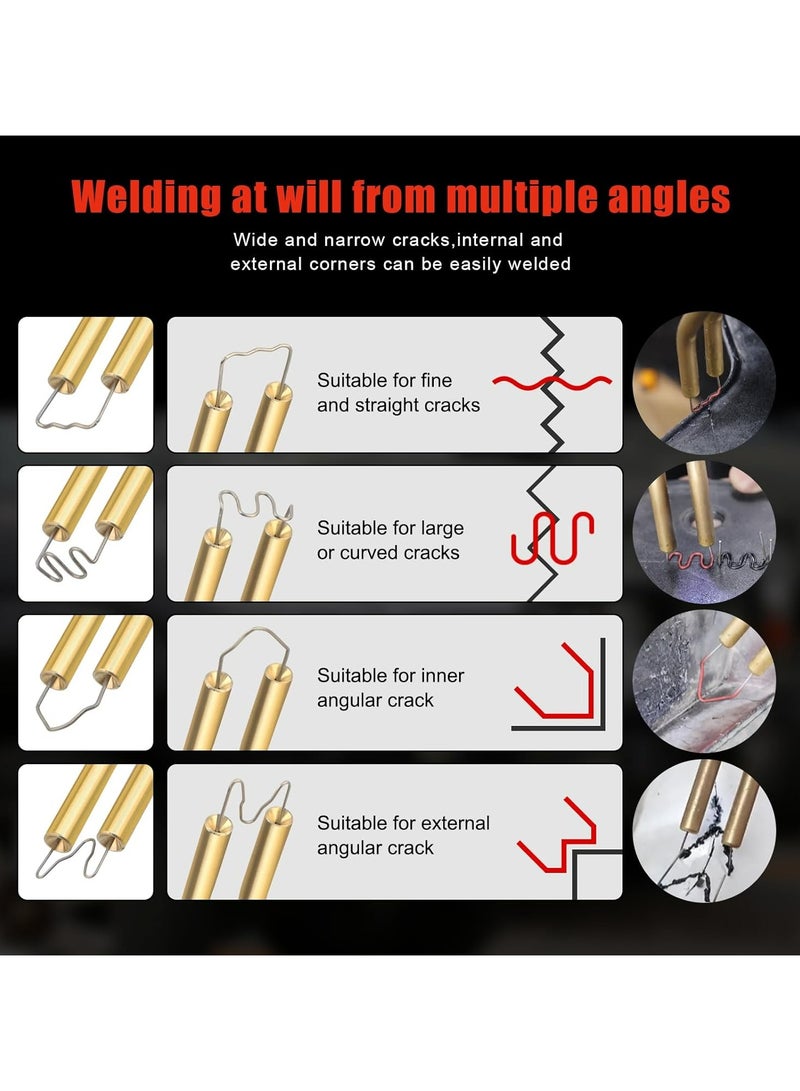 Welding at will from multiple angles

Wide and narrow cracks,internal and external corners can be easily welded

Suitable for fine and straight cracks

Suitable for large or curved cracks

Suitable for inner angular crack

Suitable for external angular crack