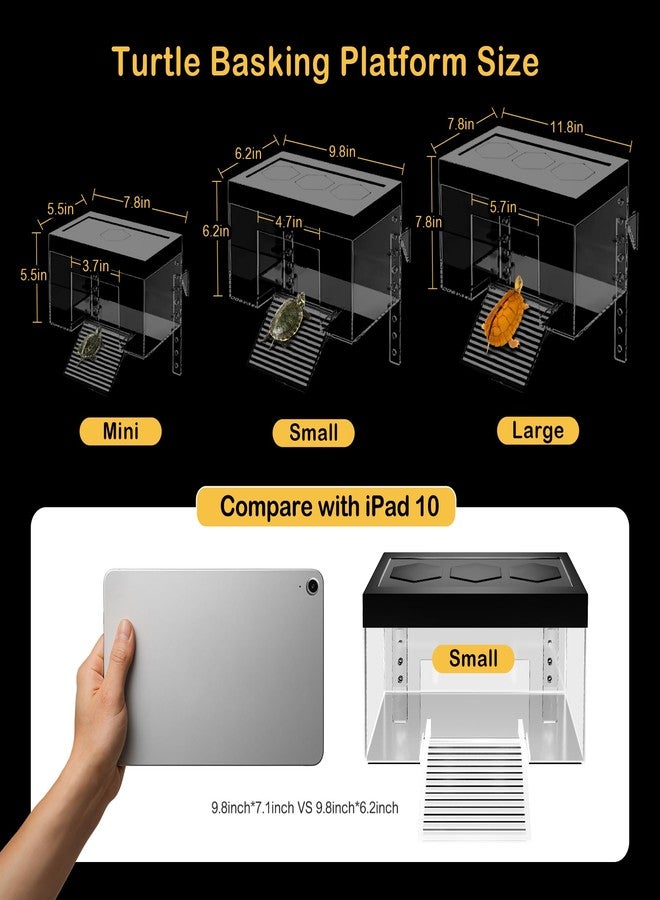 Turtle Basking Platform Size

5.5in
7.8in
5.5in
3.7in

6.2in
9.8in
6.2in
4.7in

7.8in
11.8in
7.8in
5.7in

Mini

Small

Large

Compare with iPad 10

Small

9.8inch*7.1inch VS 9.8inch*6.2inch