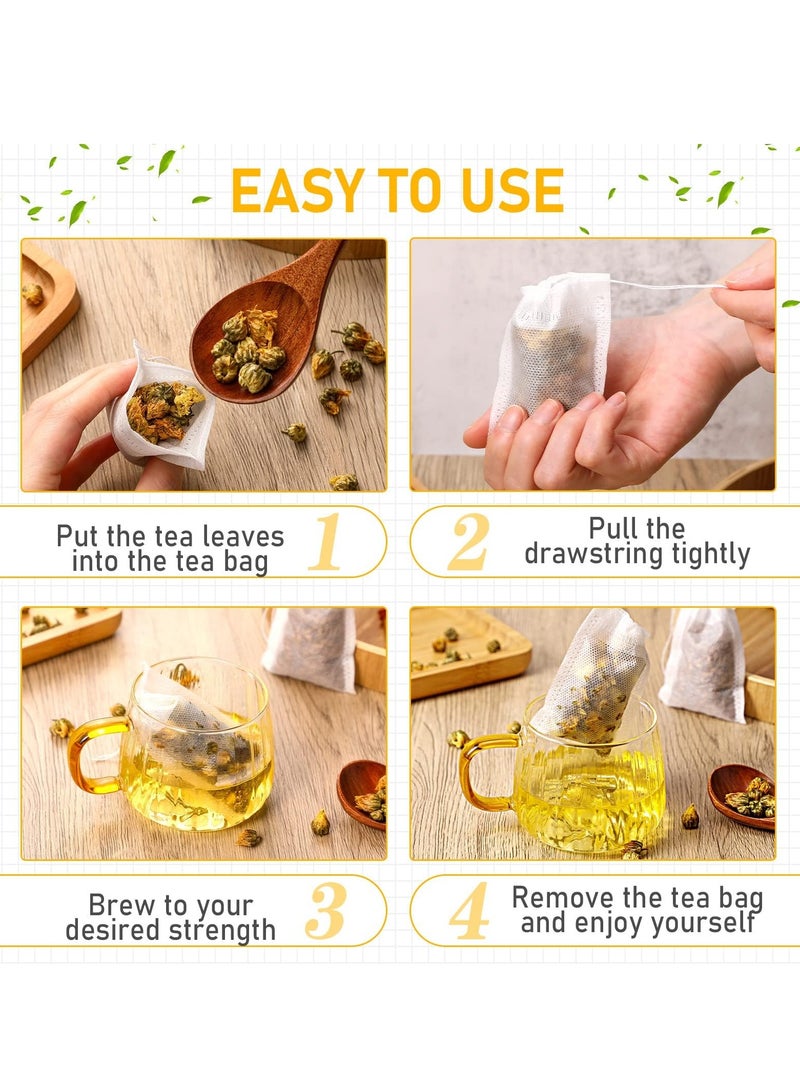 EASY TO USE

Put the tea leaves into the tea bag 1

2 Pull the drawstring tightly

Brew to your desired strength 3

4 Remove the tea bag and enjoy yourself