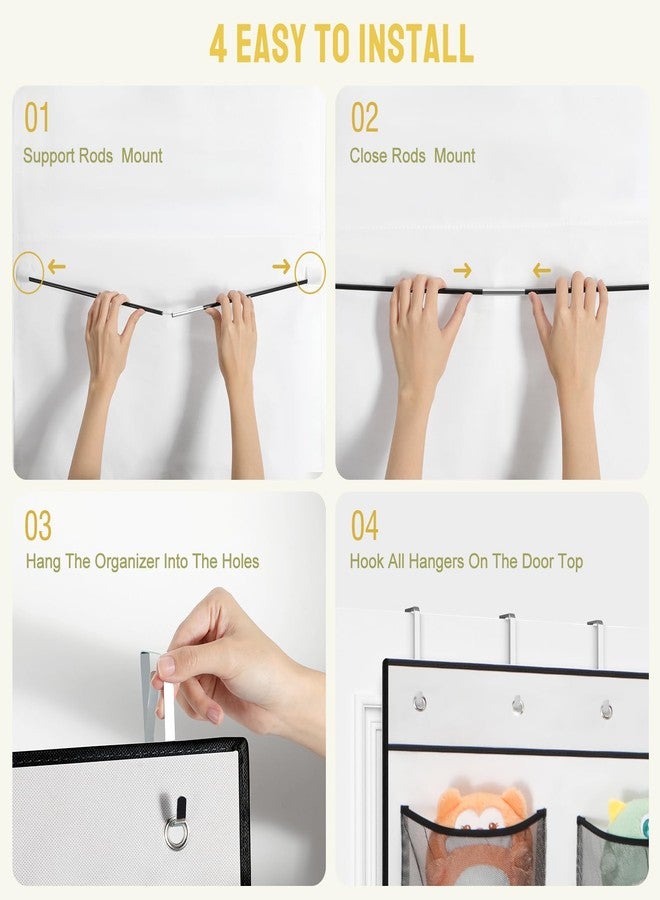 4 EASY TO INSTALL

01
Support Rods Mount

02
Close Rods Mount

03
Hang The Organizer Into The Holes

04
Hook All Hangers On The Door Top