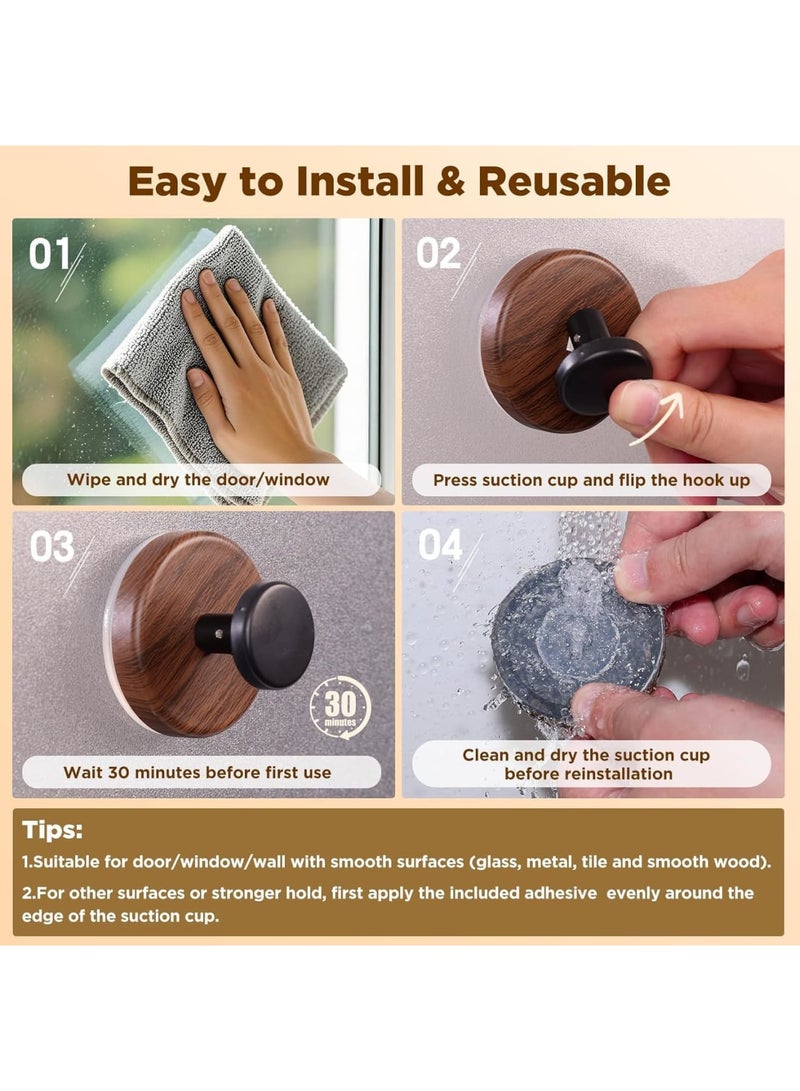 Easy to Install & Reusable

01

Wipe and dry the door/window

02

Press suction cup and flip the hook up

03

30 minutes

Wait 30 minutes before first use

04

Clean and dry the suction cup before reinstallation

Tips:

1.Suitable for door/window/wall with smooth surfaces (glass, metal, tile and smooth wood).

2.For other surfaces or stronger hold, first apply the included adhesive evenly around the edge of the suction cup.