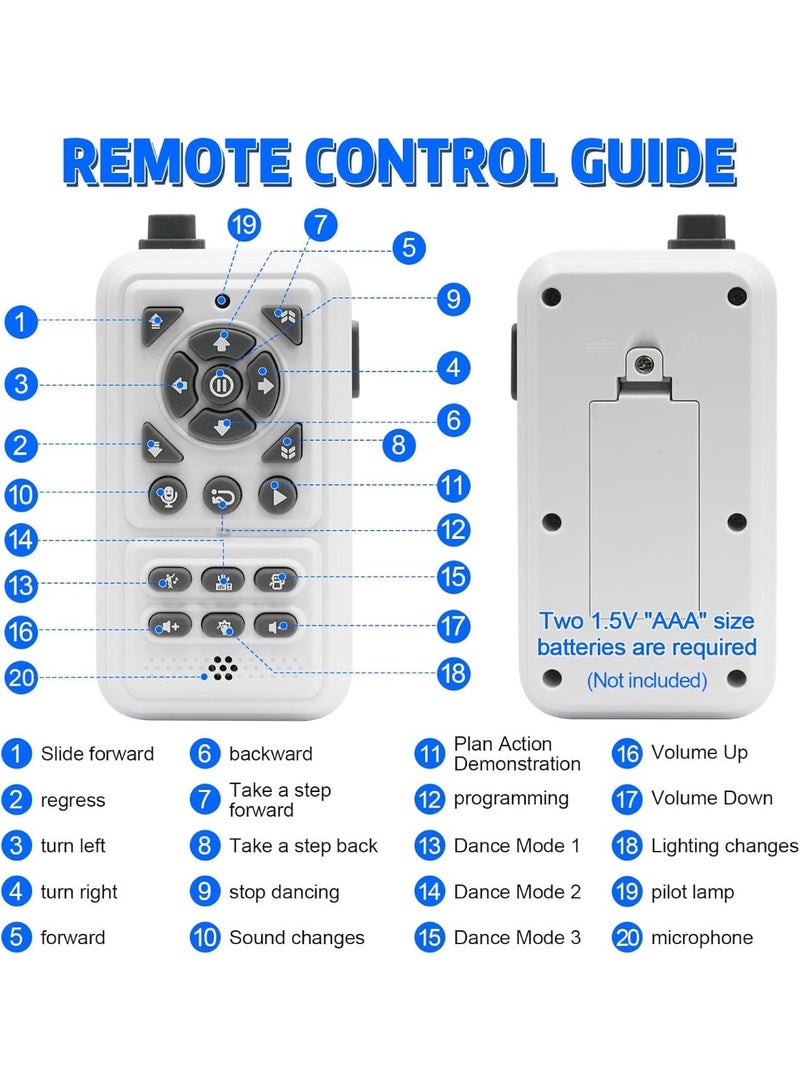 REMOTE CONTROL GUIDE

19 7 5 9 1 3 4 6 2 8 10 11 14 12 13 15 16 17 20 18

Two 1.5V "AAA" size batteries are required
(Not included)

1 Slide forward
2 regress
3 turn left
4 turn right
5 forward

6 backward
7 Take a step forward
8 Take a step back
9 stop dancing
10 Sound changes

11 Plan Action Demonstration
12 programming
13 Dance Mode 1
14 Dance Mode 2
15 Dance Mode 3

16 Volume Up
17 Volume Down
18 Lighting changes
19 pilot lamp
20 microphone