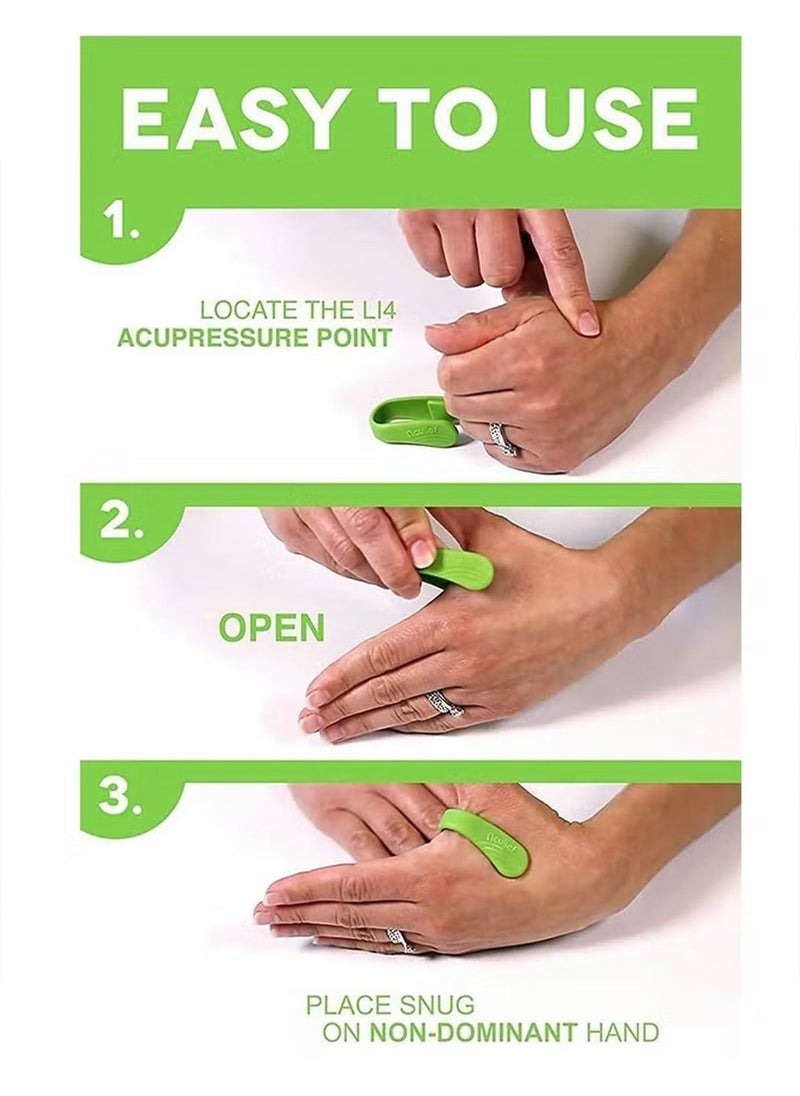 EASY TO USE

1.

LOCATE THE LI4
ACUPRESSURE POINT

2.

OPEN

3.

PLACE SNUG
ON NON-DOMINANT HAND