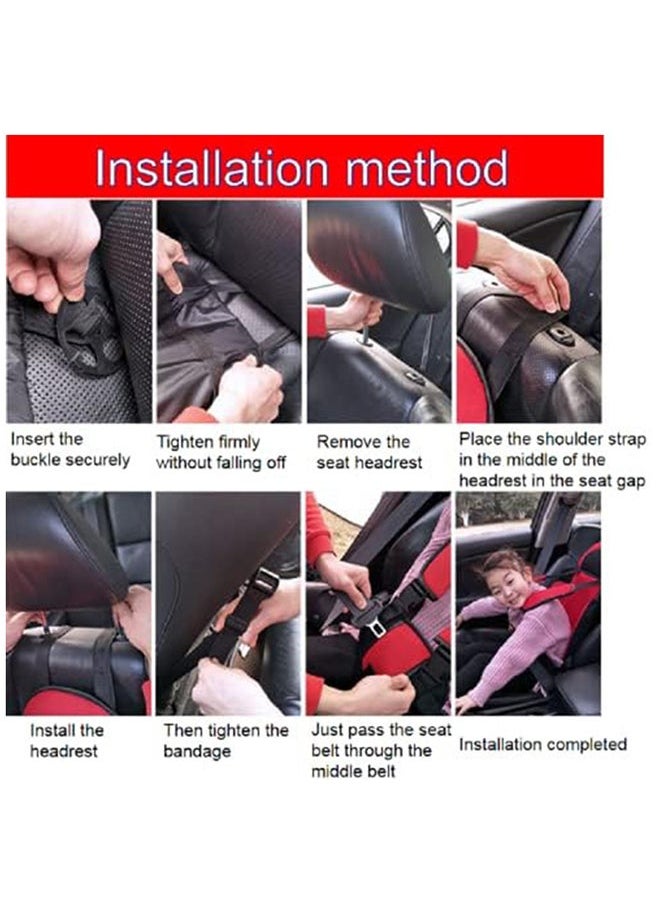 Installation method

Insert the buckle securely

Tighten firmly without falling off

Remove the seat headrest

Place the shoulder strap in the middle of the headrest in the seat gap

Install the headrest

Then tighten the bandage

Just pass the seat belt through the middle belt

Installation completed