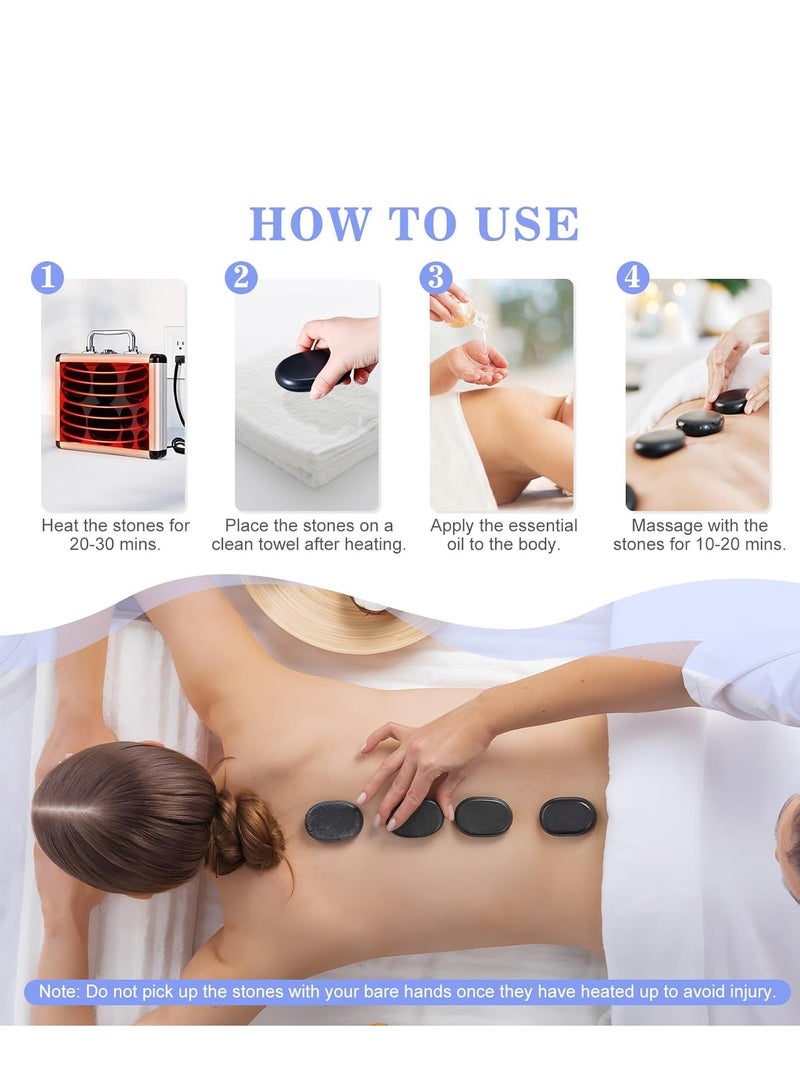 HOW TO USE

1
Heat the stones for 20-30 mins.

2
Place the stones on a clean towel after heating.

3
Apply the essential oil to the body.

4
Massage with the stones for 10-20 mins.

Note: Do not pick up the stones with your bare hands once they have heated up to avoid injury.