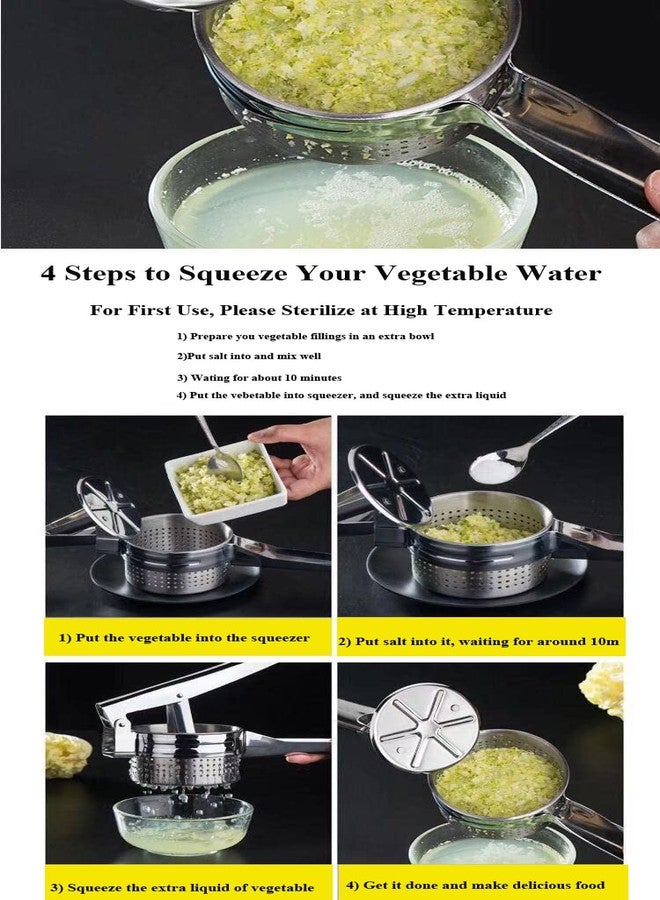 4 Steps to Squeeze Your Vegetable Water

For First Use, Please Sterilize at High Temperature

1) Prepare you vegetable fillings in an extra bowl

2)Put salt into and mix well

3) Wating for about 10 minutes

4) Put the vebetable into squeezer, and squeeze the extra liquid

1) Put the vegetable into the squeezer

2) Put salt into it, waiting for around 10m

3) Squeeze the extra liquid of vegetable

4) Get it done and make delicious food