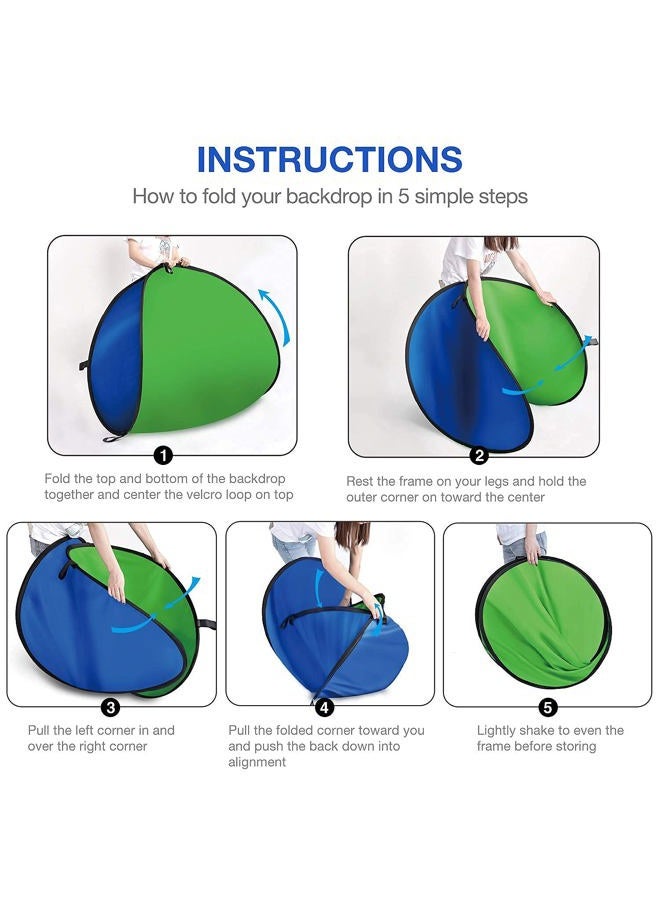 INSTRUCTIONS

How to fold your backdrop in 5 simple steps

1

Fold the top and bottom of the backdrop together and center the velcro loop on top

2

Rest the frame on your legs and hold the outer corner on toward the center

3

Pull the left corner in and over the right corner

4

Pull the folded corner toward you and push the back down into alignment

5

Lightly shake to even the frame before storing