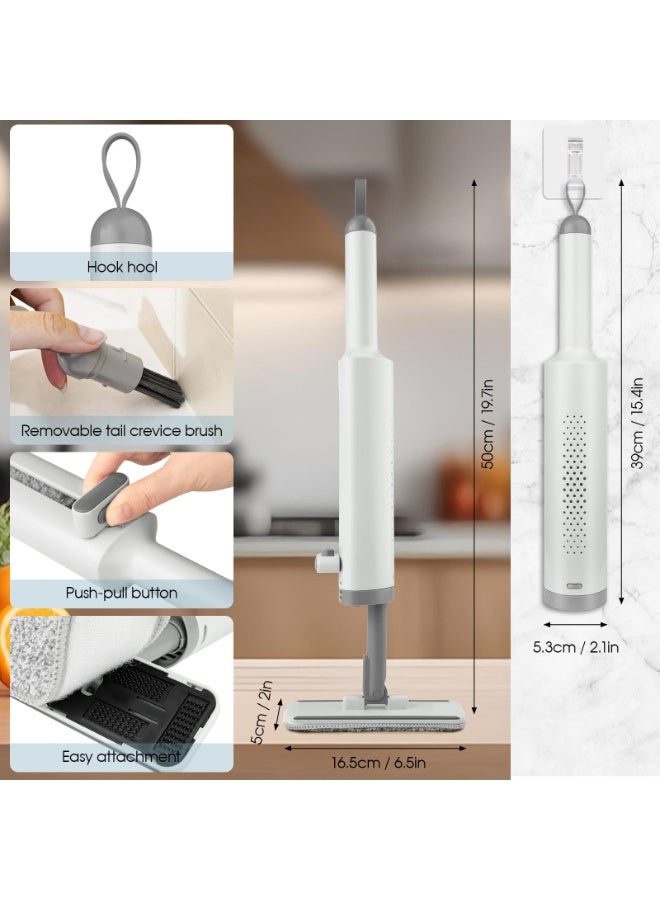 Hook hool

Removable tail crevice brush

Push-pull button

Easy attachment

50cm / 19.7in

5cm / 2in

16.5cm / 6.5in

39cm / 15.4in

5.3cm / 2.1in