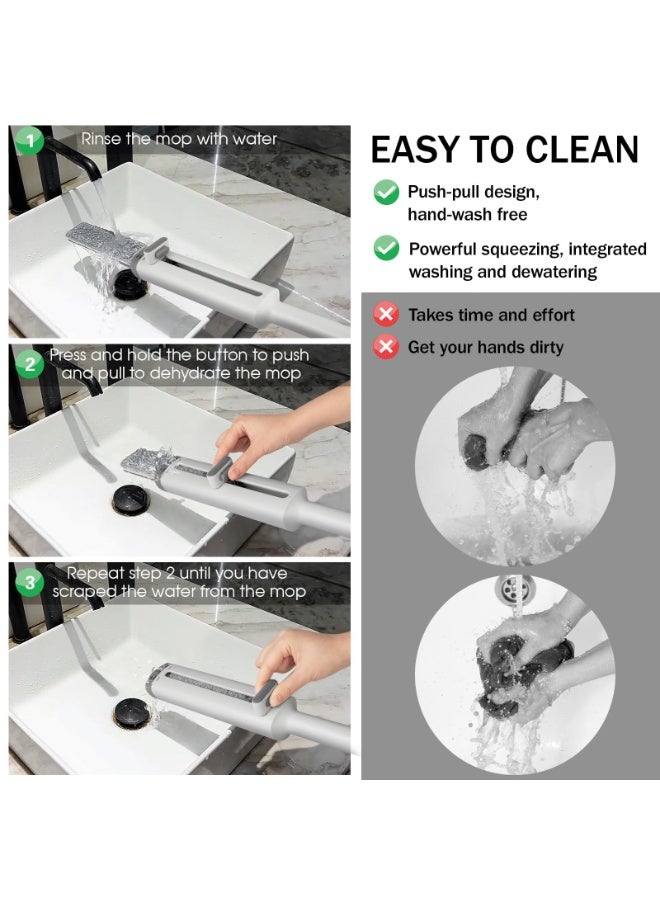 1 Rinse the mop with water

2 Press and hold the button to push and pull to dehydrate the mop

3 Repeat step 2 until you have scraped the water from the mop

EASY TO CLEAN

Push-pull design, hand-wash free

Powerful squeezing, integrated washing and dewatering

Takes time and effort

Get your hands dirty