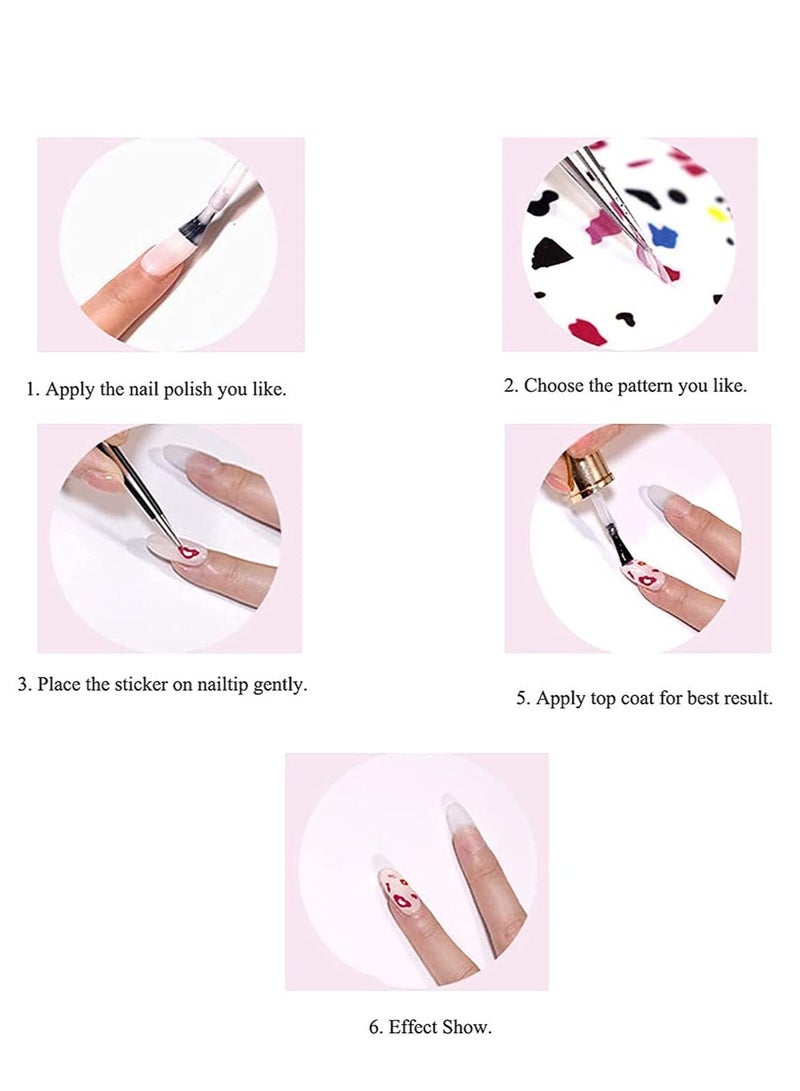 1. Apply the nail polish you like.

2. Choose the pattern you like.

3. Place the sticker on nailtip gently.

5. Apply top coat for best result.

6. Effect Show.