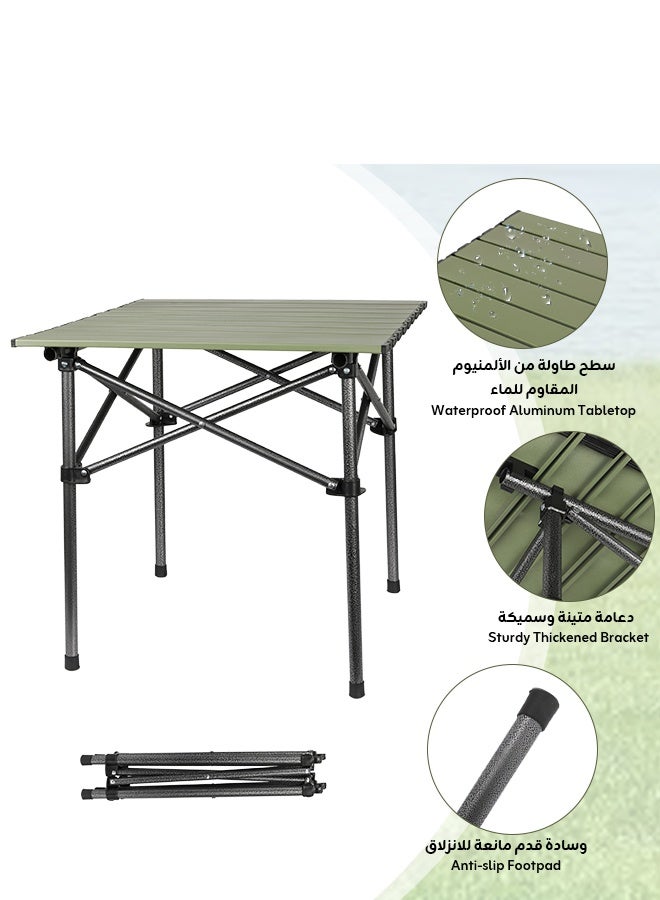 سطح طاولة من الألمنيوم المقاوم للماء
Waterproof Aluminum Tabletop

دعامة متينة وسميكة
Sturdy Thickened Bracket

وسادة قدم مانعة للانزلاق
Anti-slip Footpad