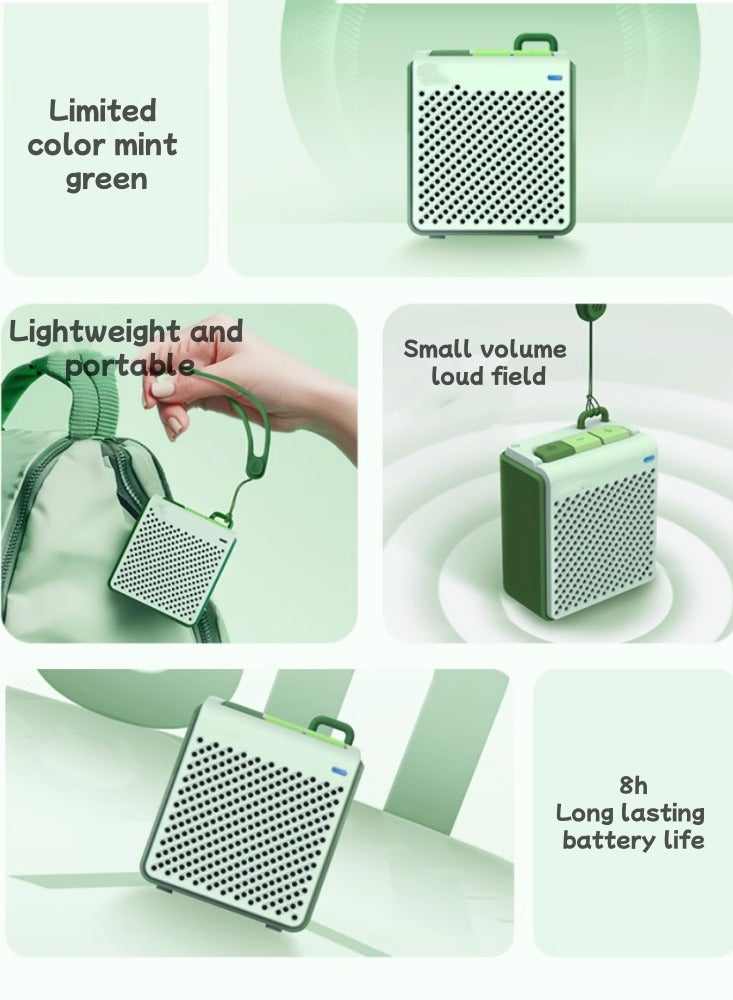 Limited color mint green

Lightweight and portable

Small volume loud field

8h
Long lasting battery life