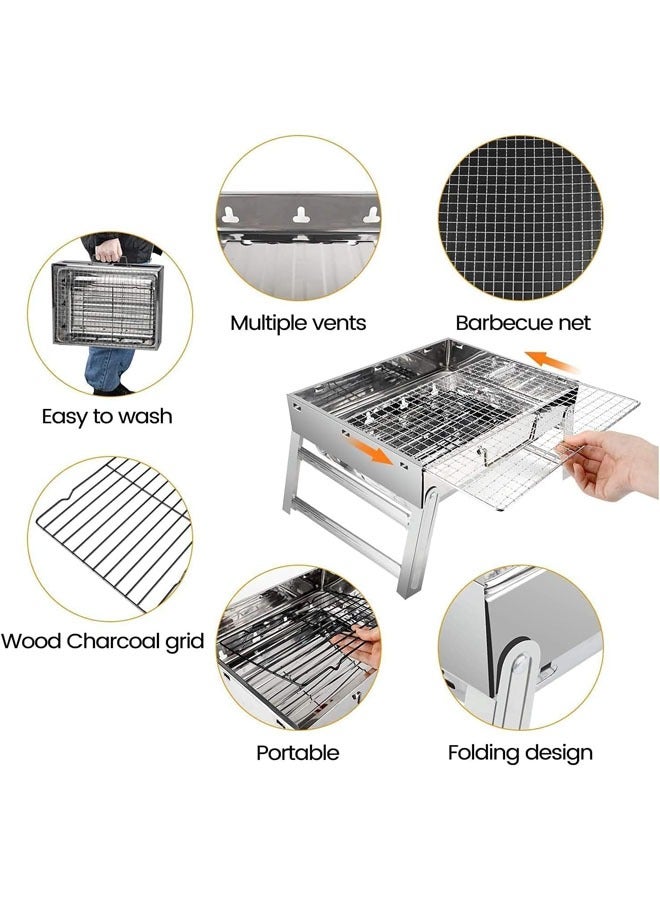 Multiple vents

Barbecue net

Easy to wash

Wood Charcoal grid

Portable

Folding design