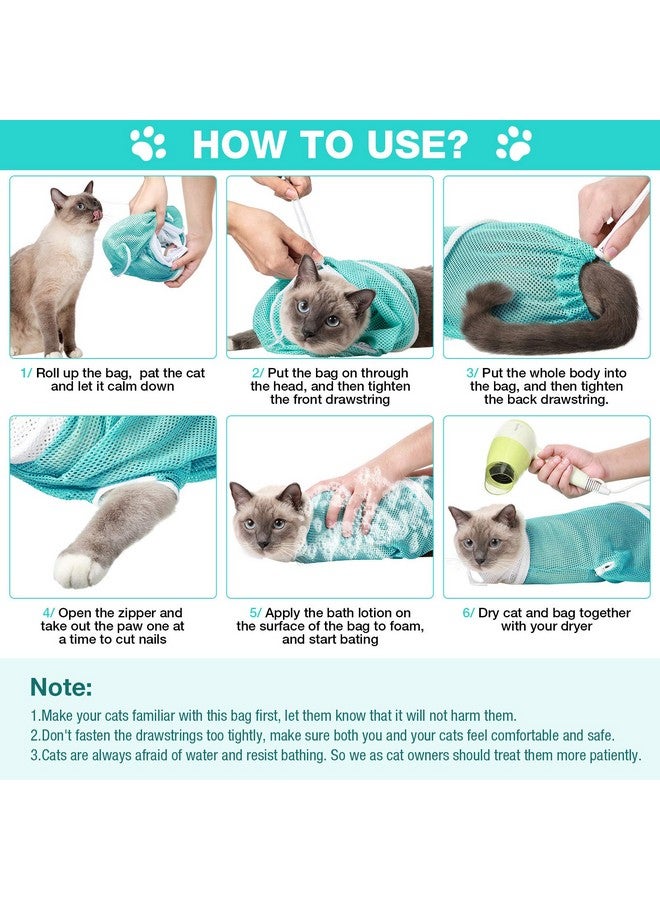 HOW TO USE?

1/ Roll up the bag, pat the cat and let it calm down

2/ Put the bag on through the head, and then tighten the front drawstring

3/ Put the whole body into the bag, and then tighten the back drawstring.

4/ Open the zipper and take out the paw one at a time to cut nails

5/ Apply the bath lotion on the surface of the bag to foam, and start bating

6/ Dry cat and bag together with your dryer

Note:

1.Make your cats familiar with this bag first, let them know that it will not harm them.
2.Don't fasten the drawstrings too tightly, make sure both you and your cats feel comfortable and safe.
3.Cats are always afraid of water and resist bathing. So we as cat owners should treat them more patiently.