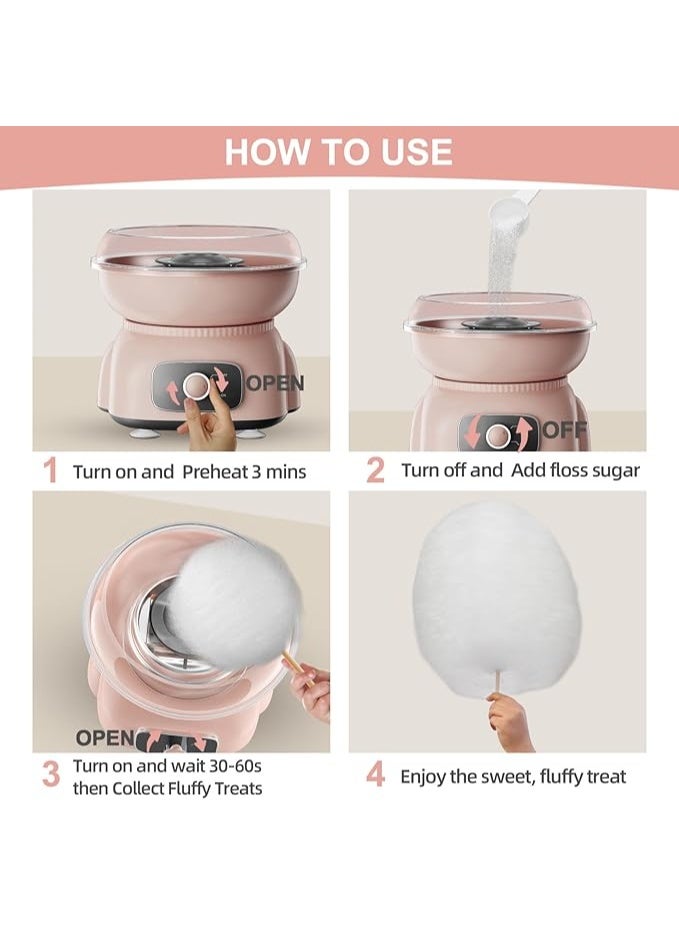 HOW TO USE

OPEN

1 Turn on and Preheat 3 mins

OFF

2 Turn off and Add floss sugar

OPEN

3 Turn on and wait 30-60s then Collect Fluffy Treats

4 Enjoy the sweet, fluffy treat