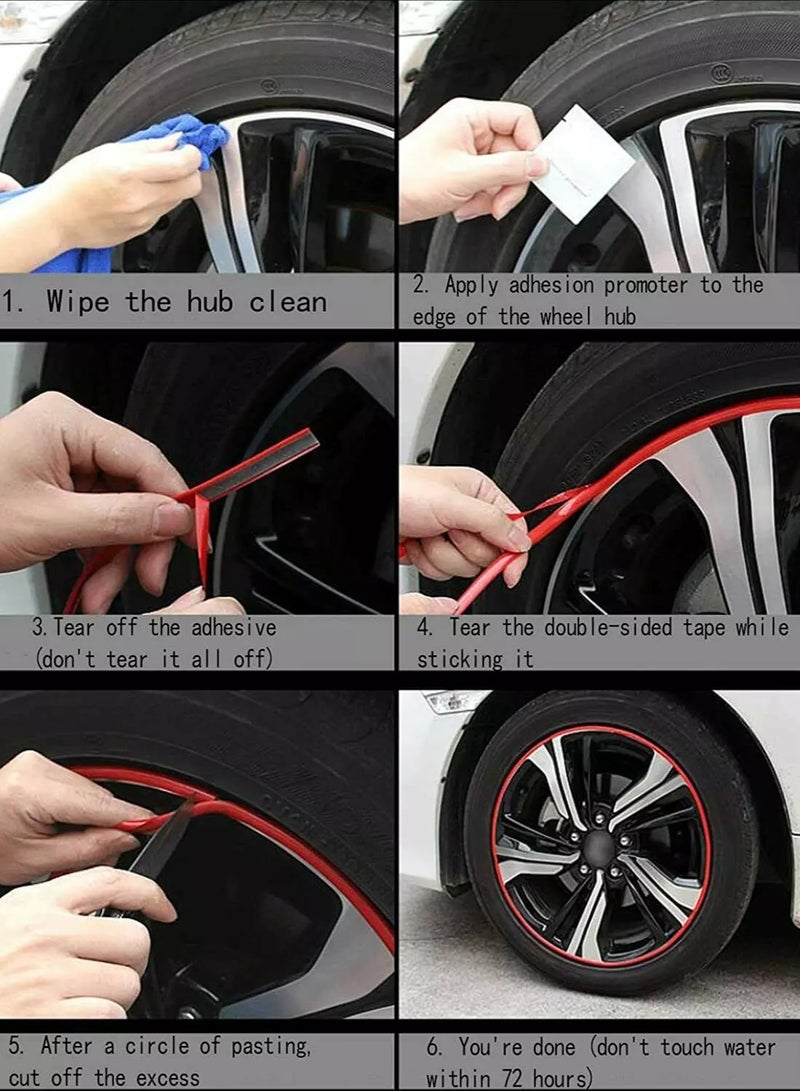 1. Wipe the hub clean

2. Apply adhesion promoter to the edge of the wheel hub

3. Tear off the adhesive (don't tear it all off)

4. Tear the double-sided tape while sticking it

5. After a circle of pasting, cut off the excess

6. You're done (don't touch water within 72 hours)