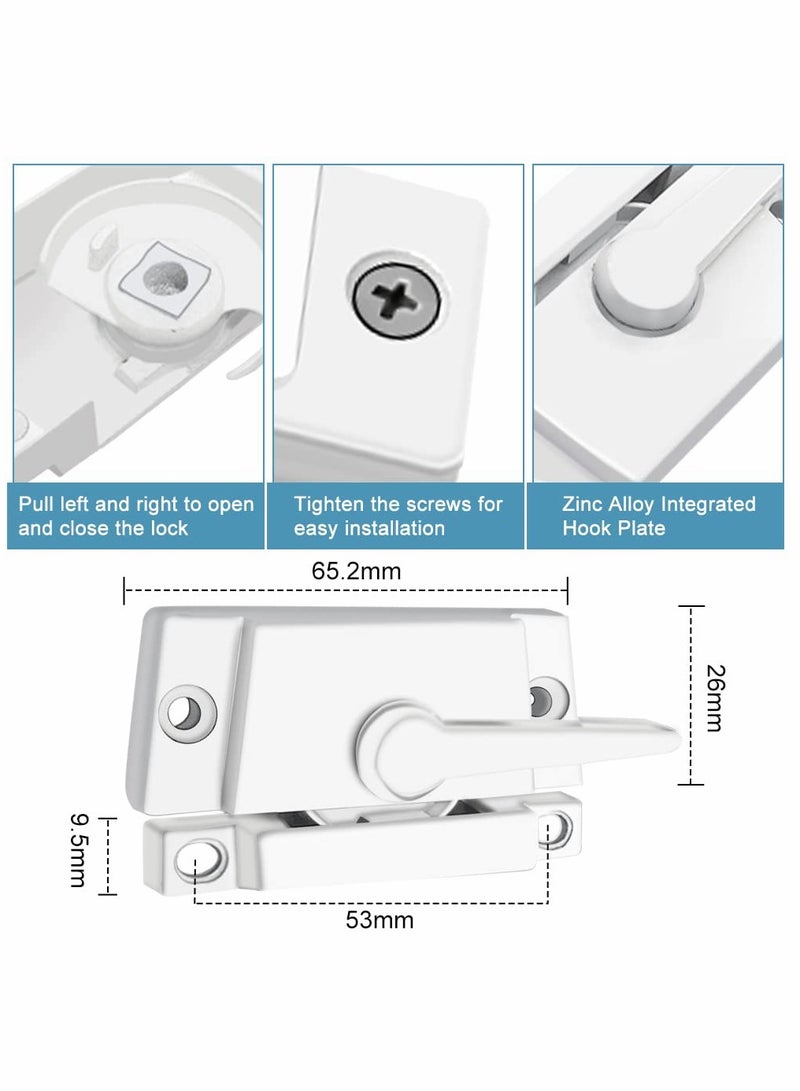 Pull left and right to open and close the lock

Tighten the screws for easy installation

Zinc Alloy Integrated Hook Plate

65.2mm

26mm

9.5mm

53mm