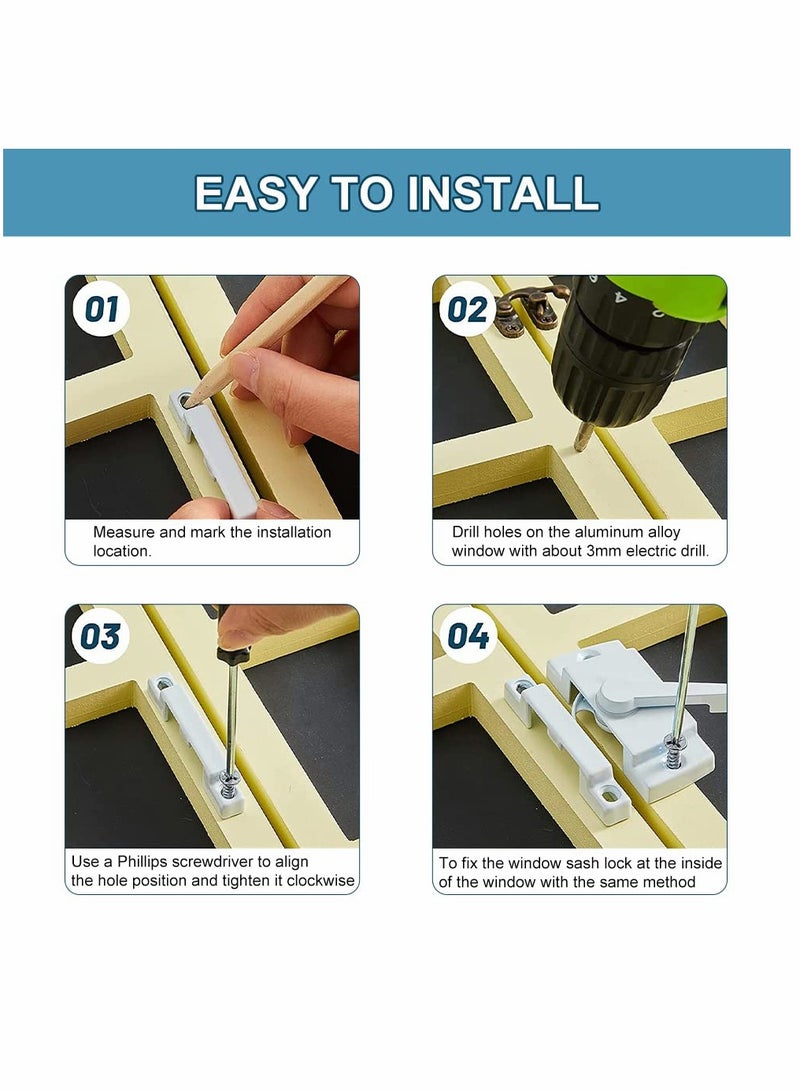 EASY TO INSTALL

01

Measure and mark the installation location.

02

Drill holes on the aluminum alloy window with about 3mm electric drill.

03

Use a Phillips screwdriver to align the hole position and tighten it clockwise

04

To fix the window sash lock at the inside of the window with the same method